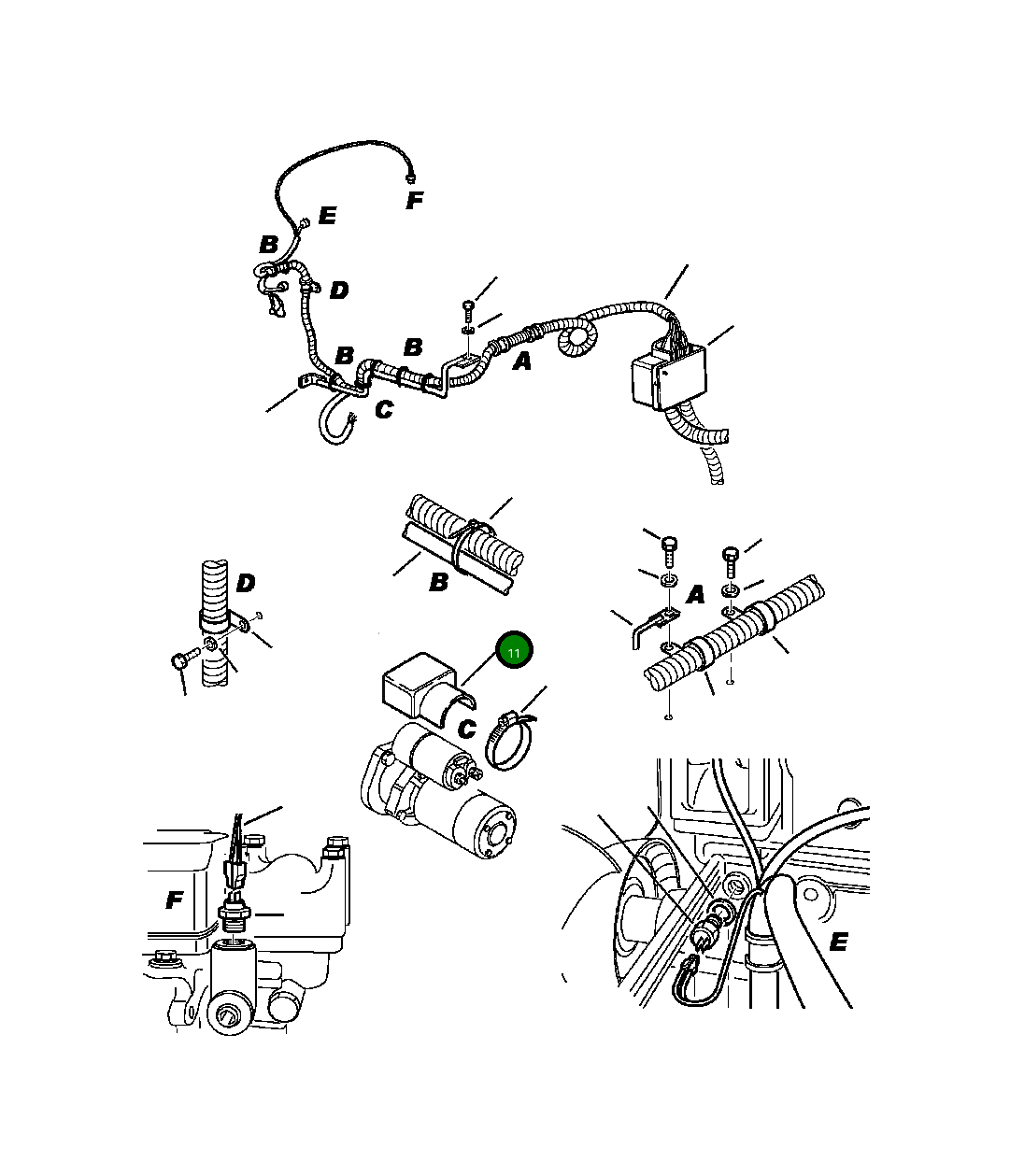 F
E
B
D
B
B
A
C
B
D
A
11
C
F
E