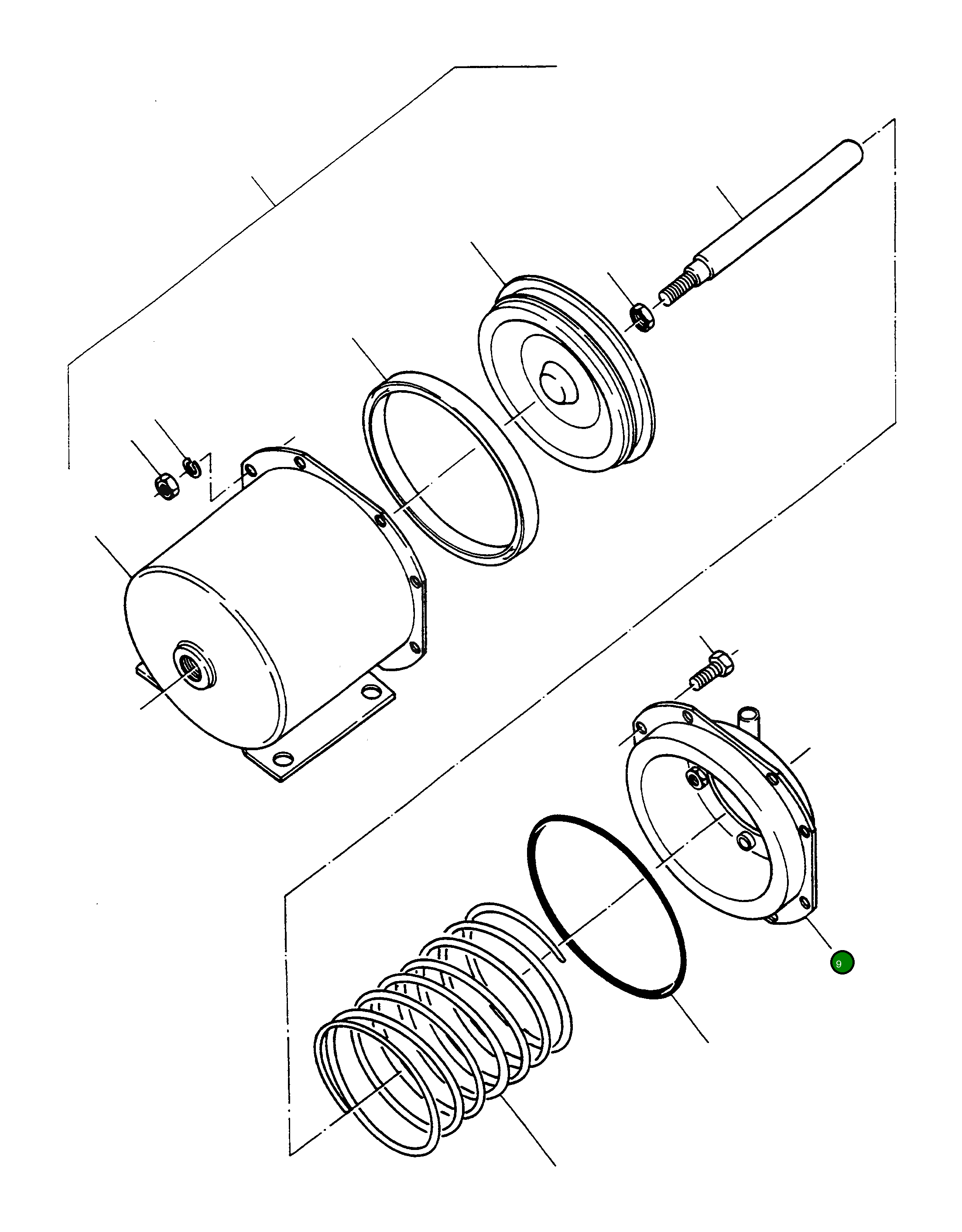 9