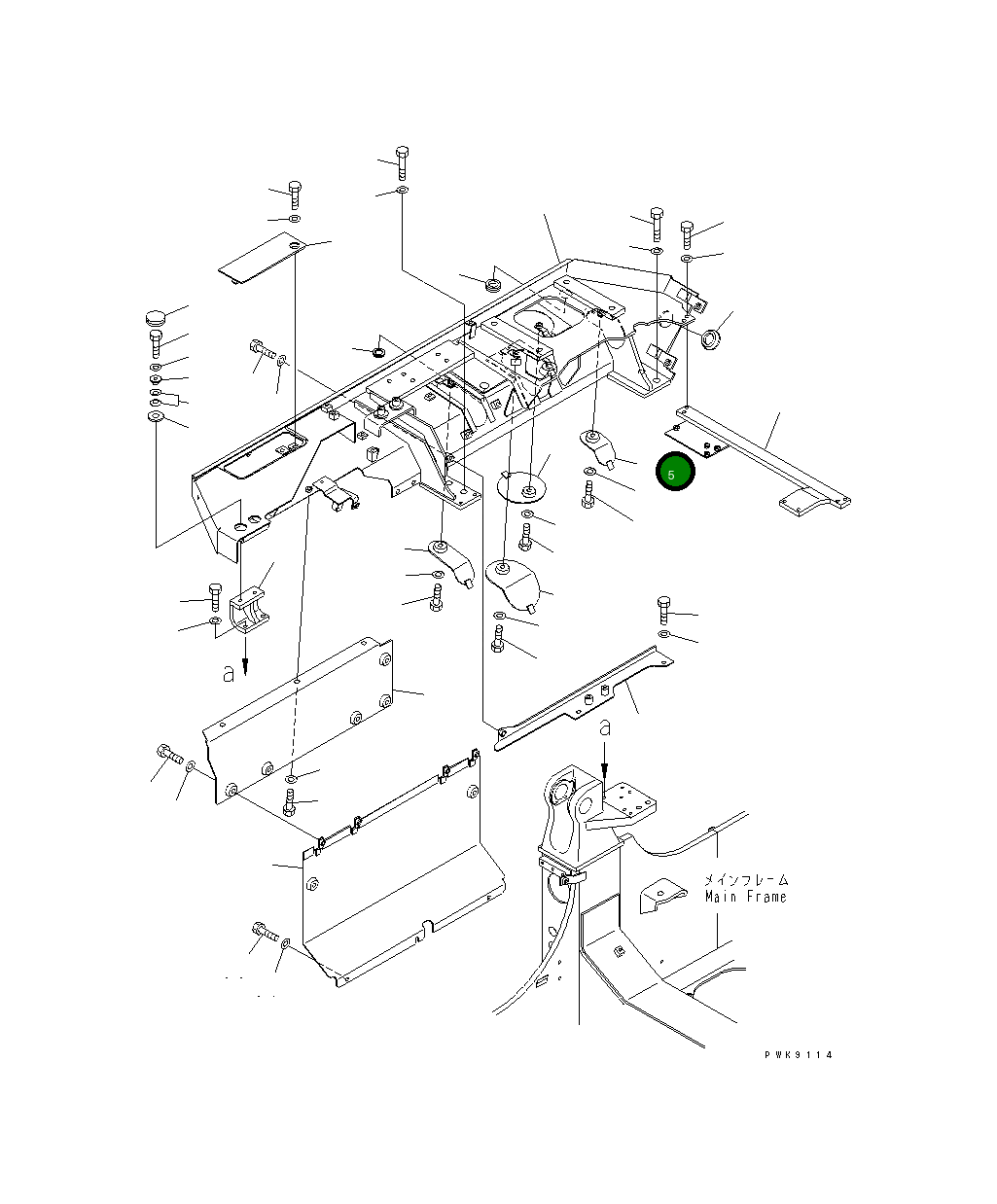 5

a

a

メインフレーム
Main Frame

PWK9114