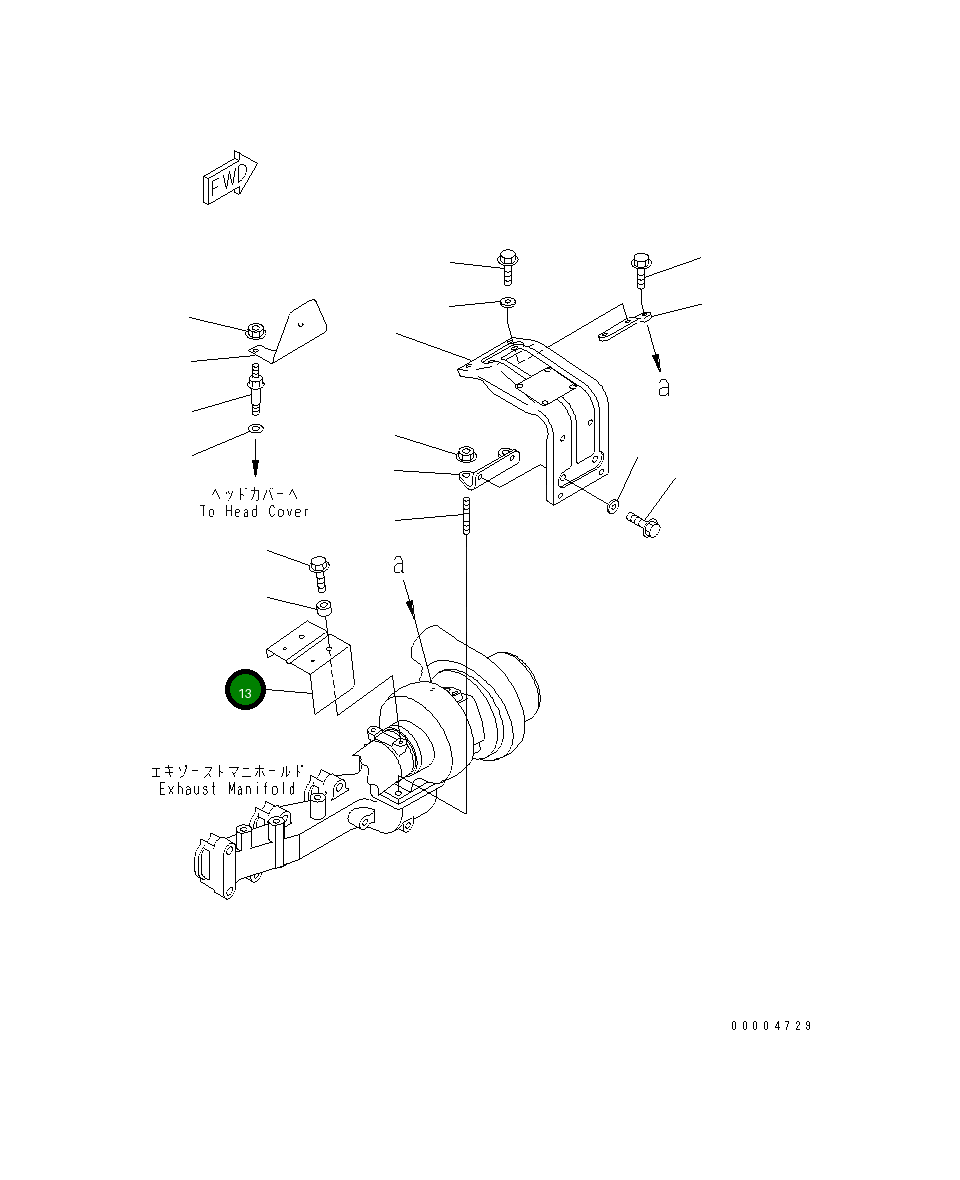 FWD

a

ヘッドカバーへ
To Head Cover

a

13

エキゾーストマニホールド
Exhaust Manifold

00004729