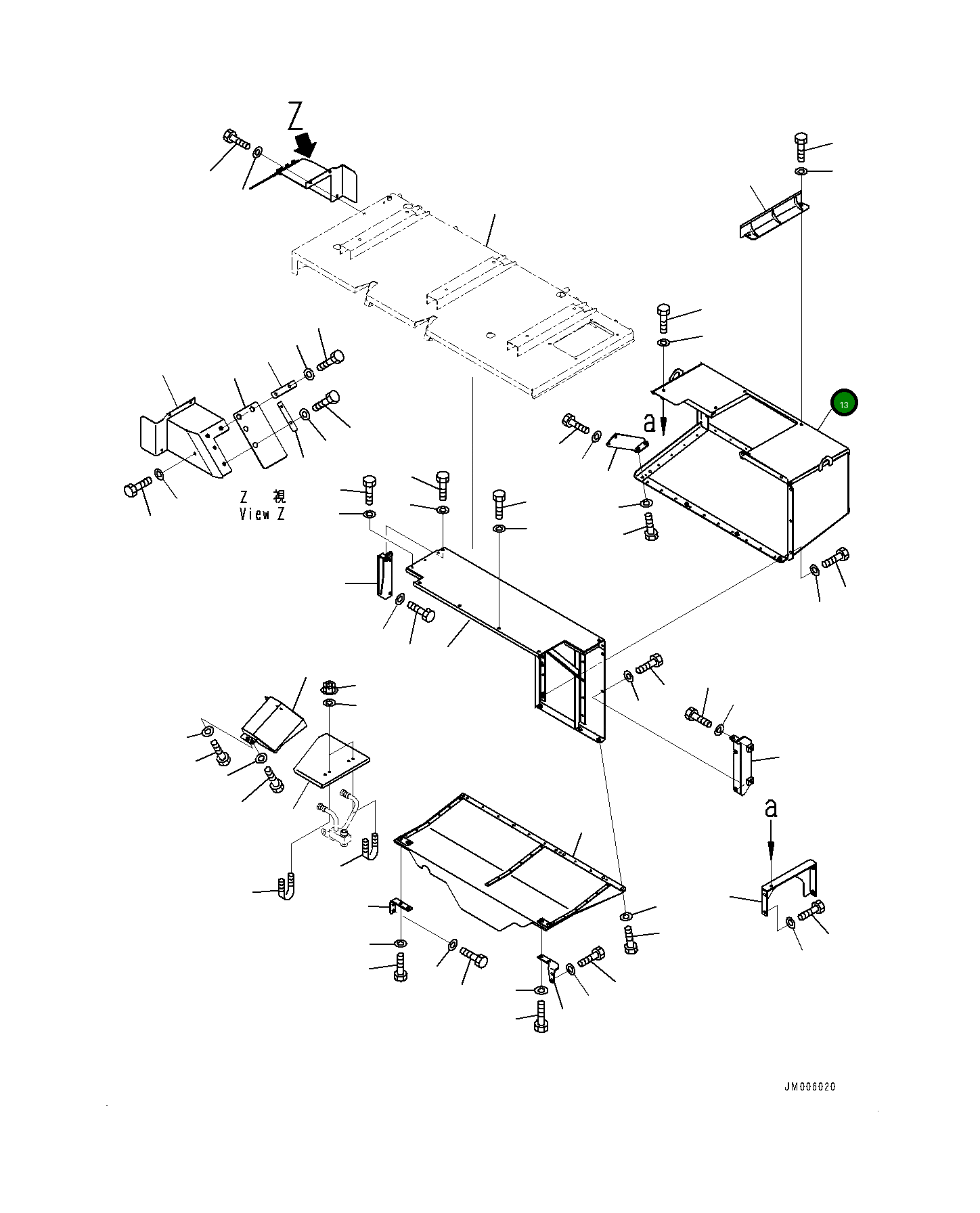 Z

13

a

Z 視
View Z

a

JM006020