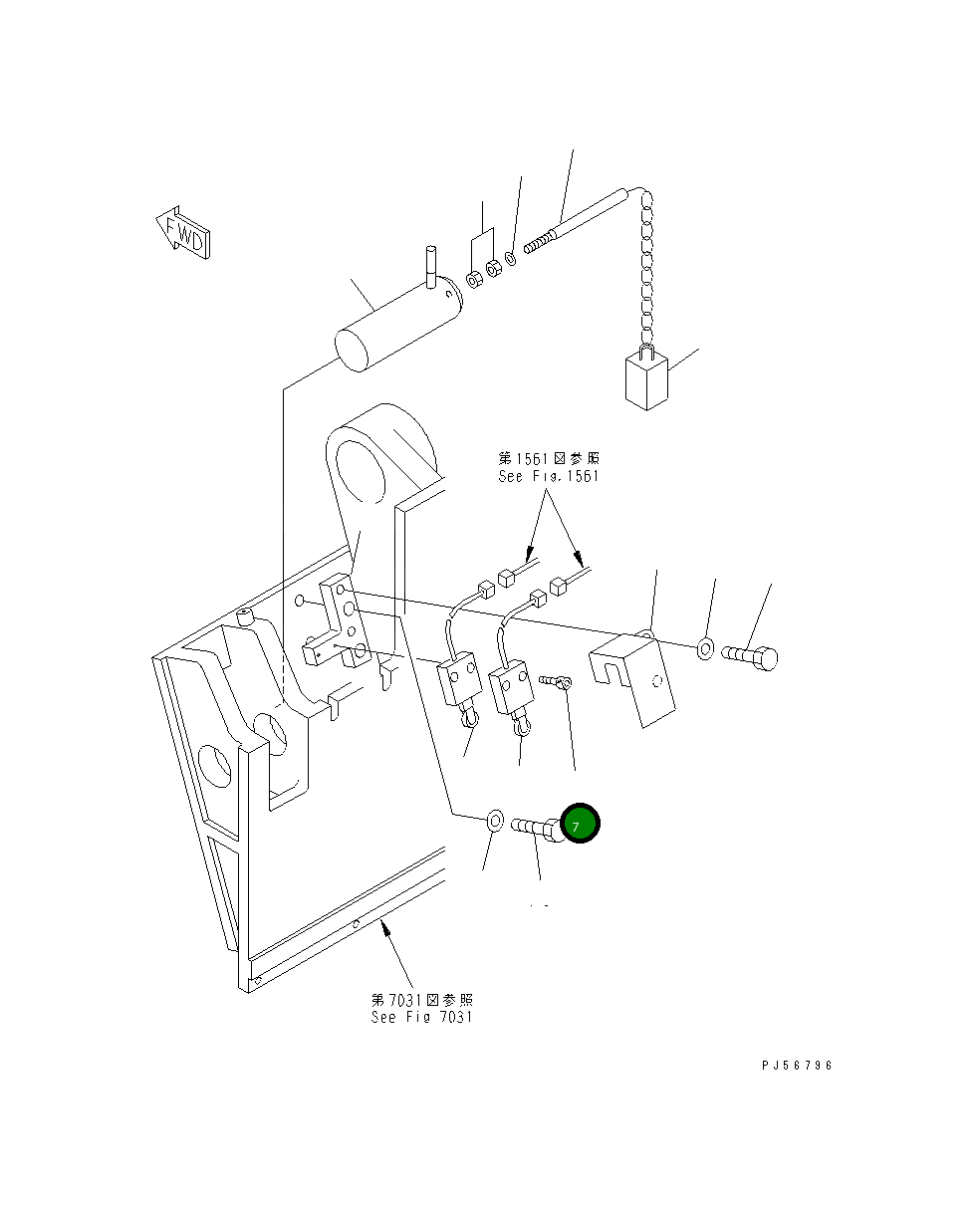 FWD

第1561図参照
See Fig.1561

7

第7031図参照
See Fig 7031

PJ56796