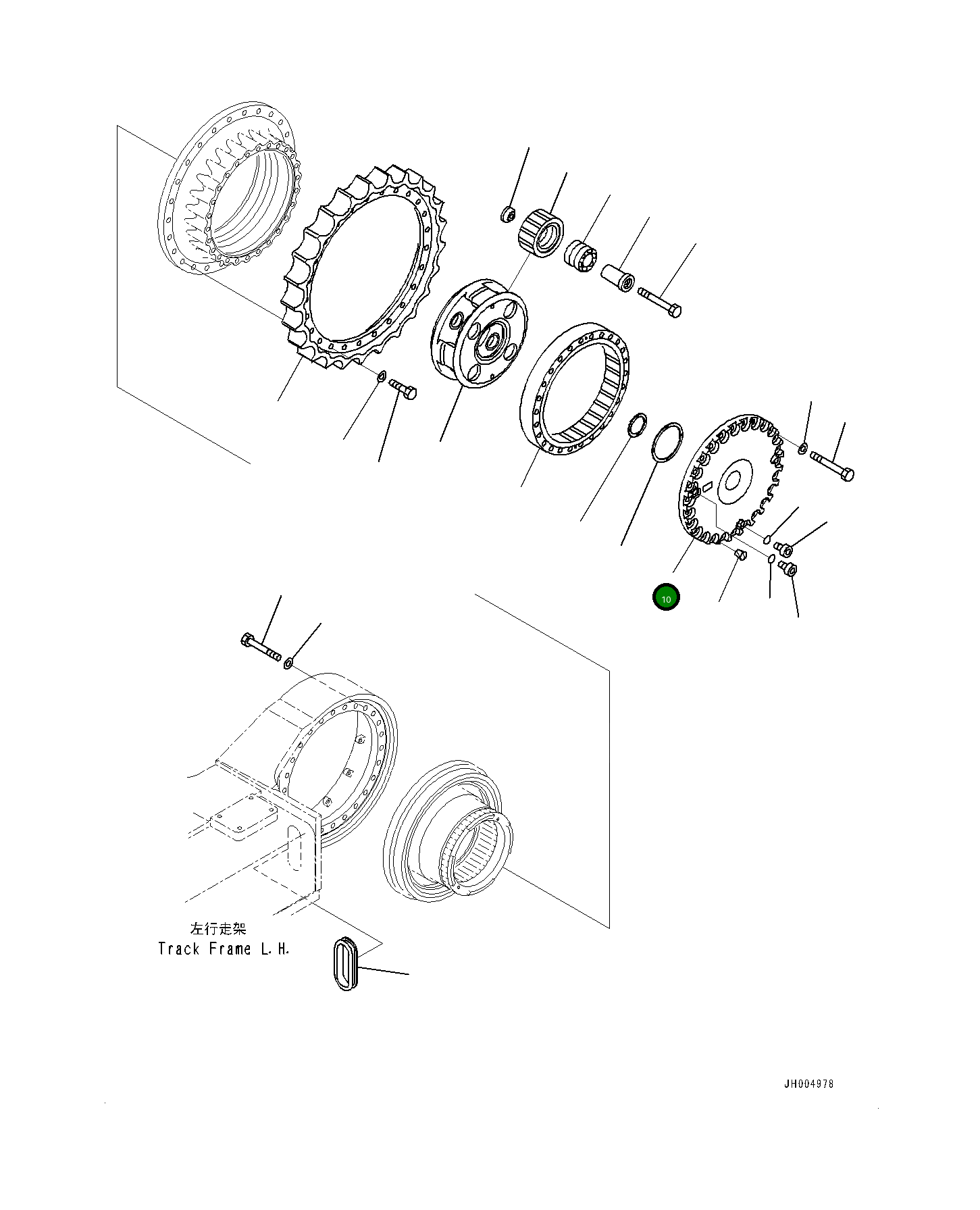 10

左行走架
Track Frame L.H.

JH004978