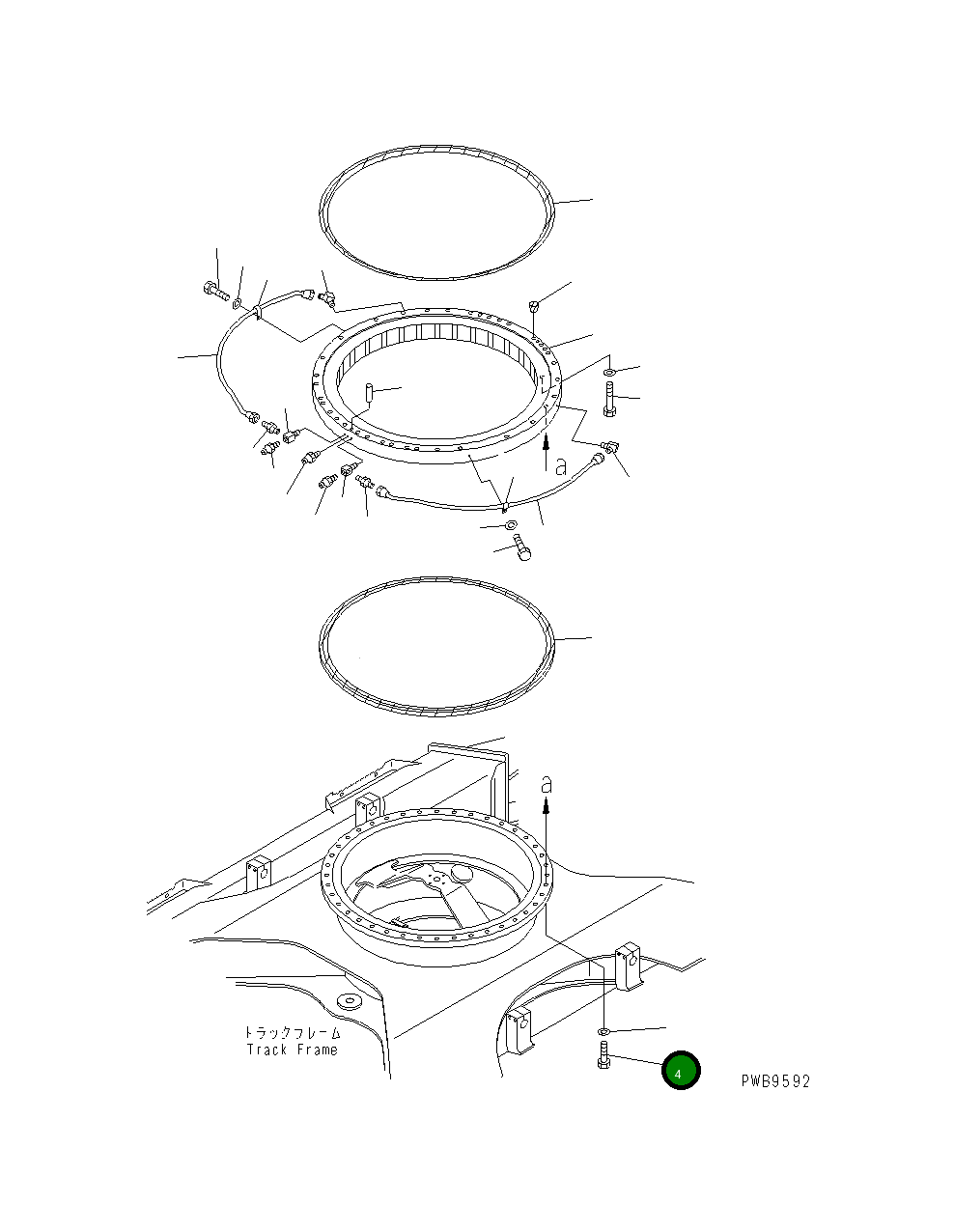 a

a

トラックフレーム
Track Frame

4

PWB9592