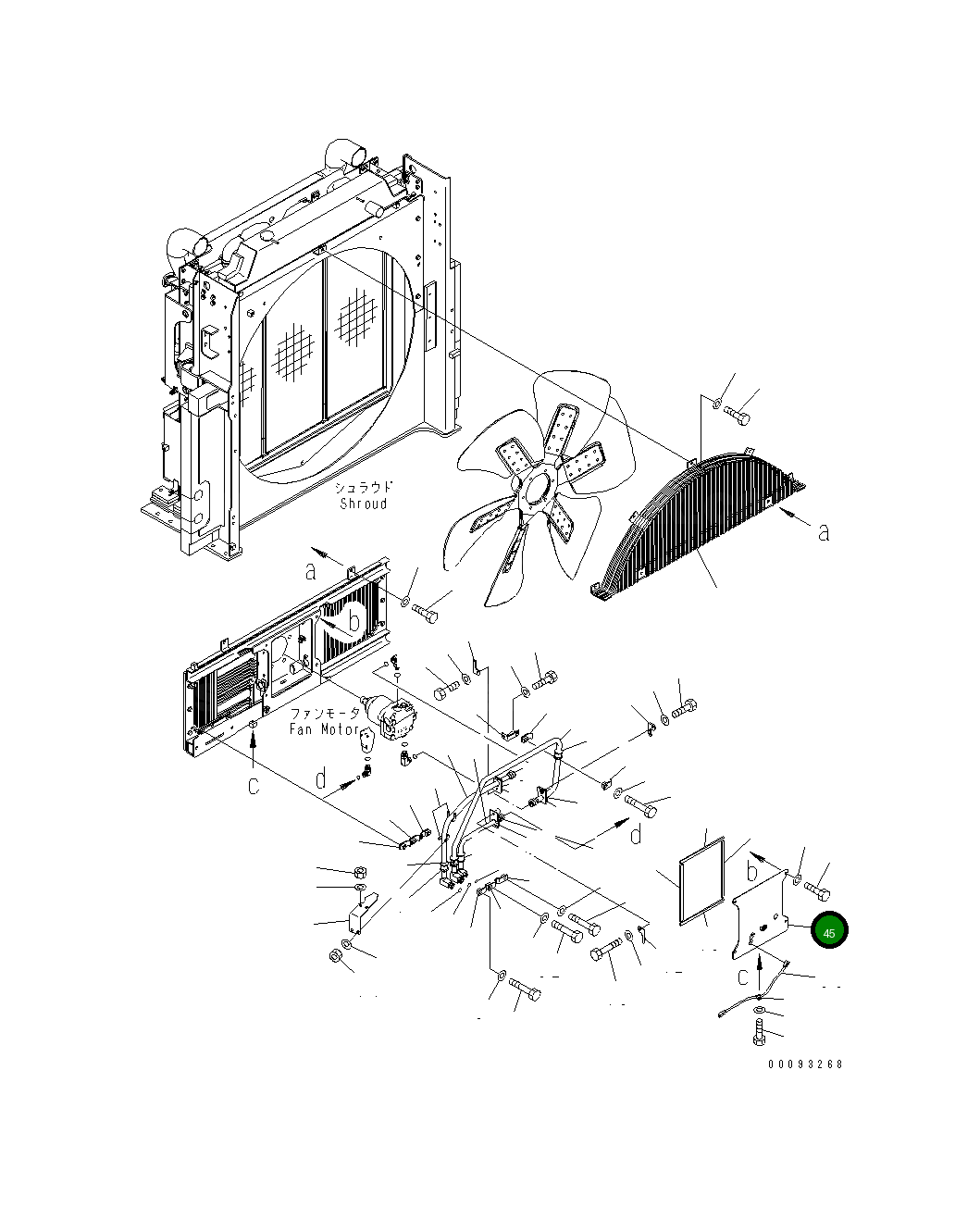 シュラウド
Shroud

a

a

b

ファンモータ
Fan Motor

c

d

d

b

45

c

00093268