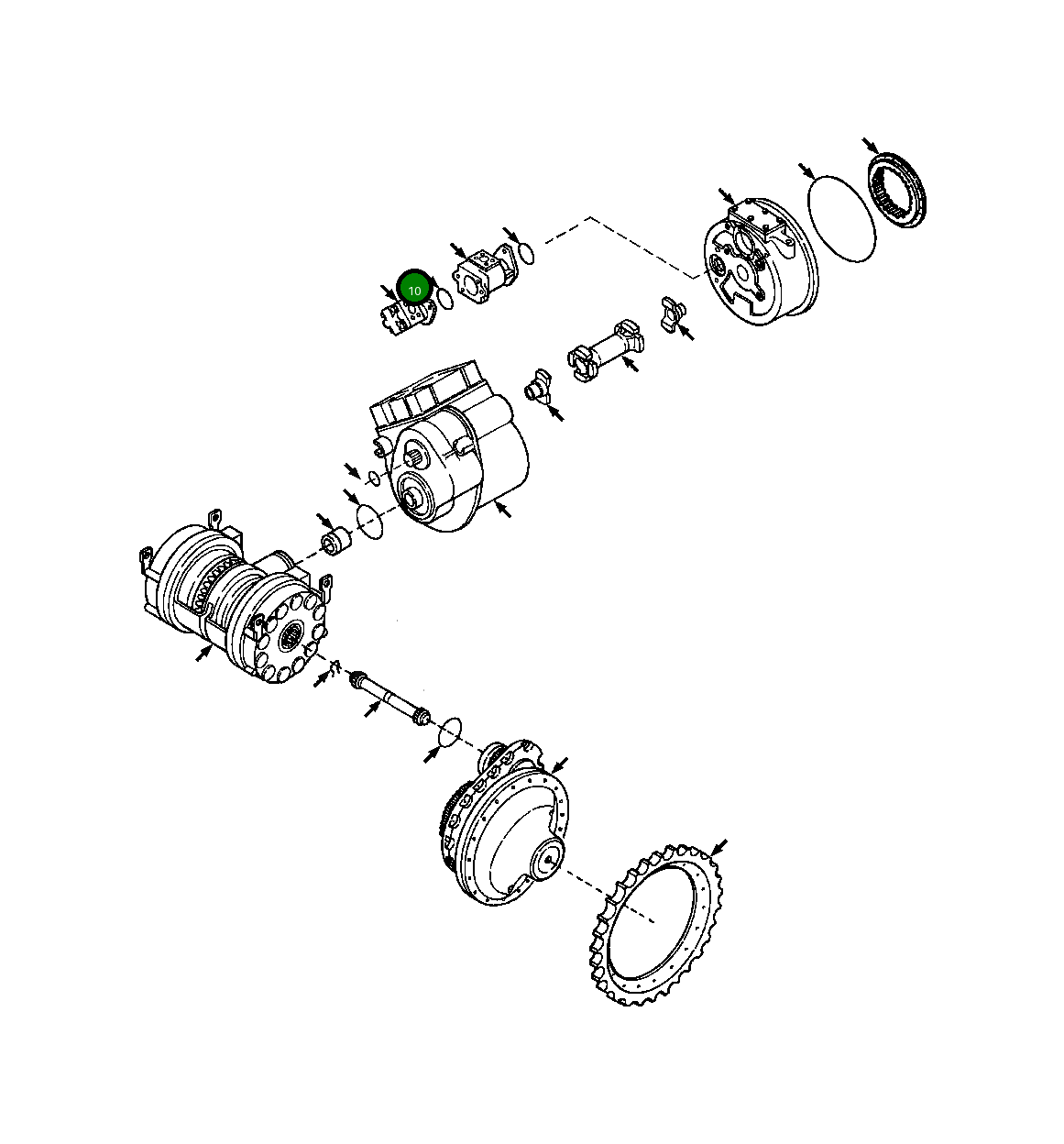 10