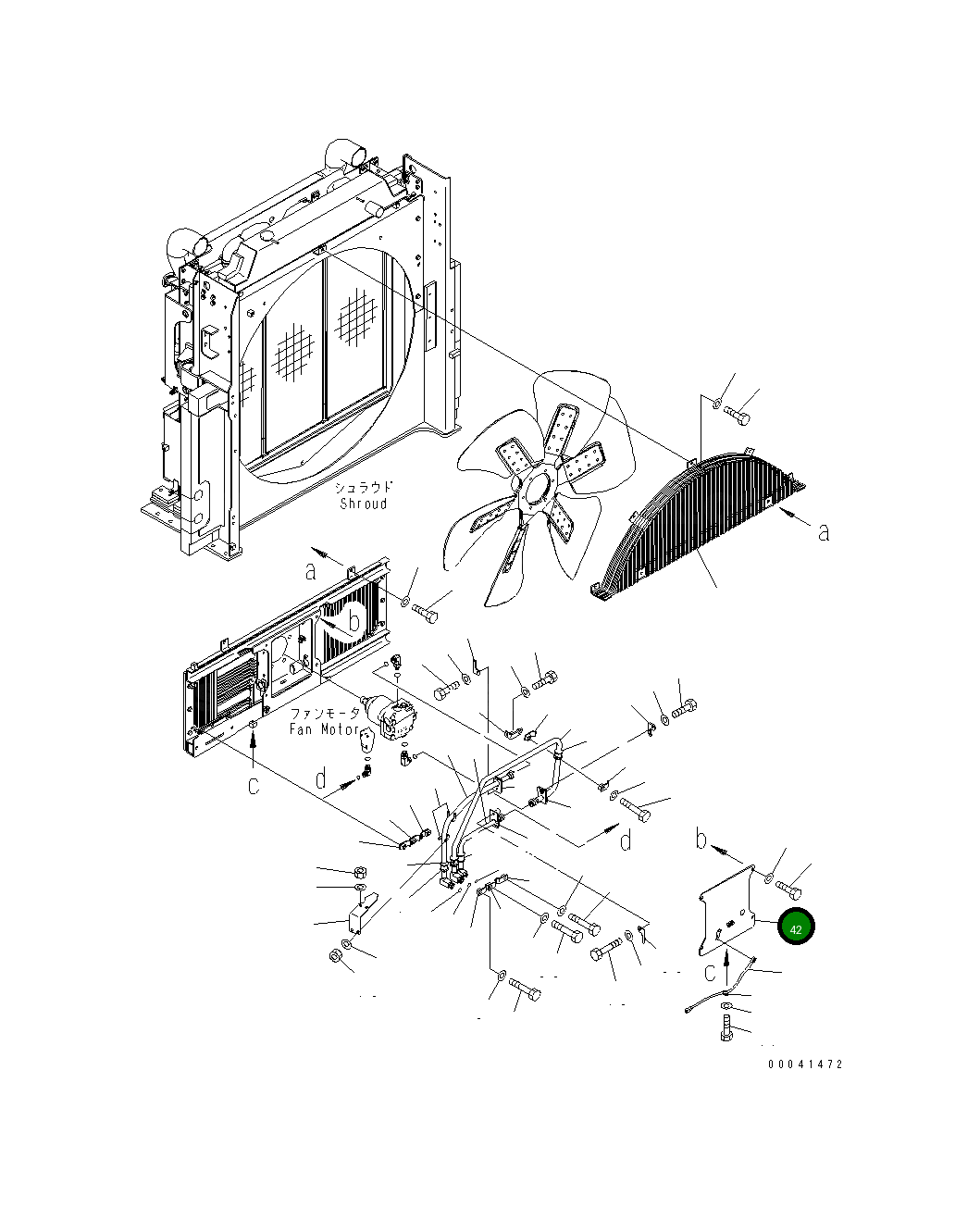 シュラウド
Shroud

a

a

b

ファンモータ
Fan Motor

c

d

d

b

42

c

00041472