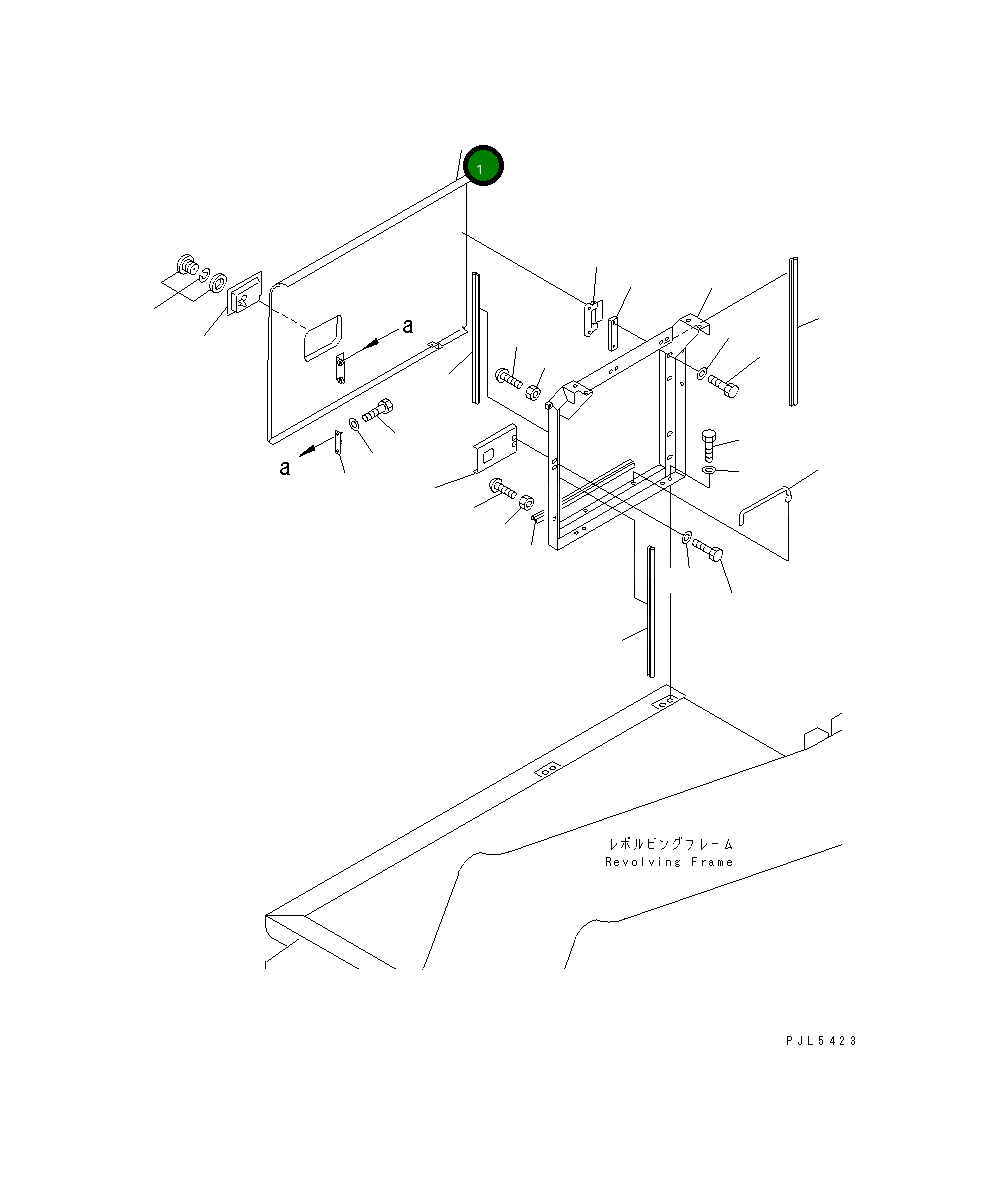 1

a

a

レボルビングフレーム
Revolving Frame

PJL5423