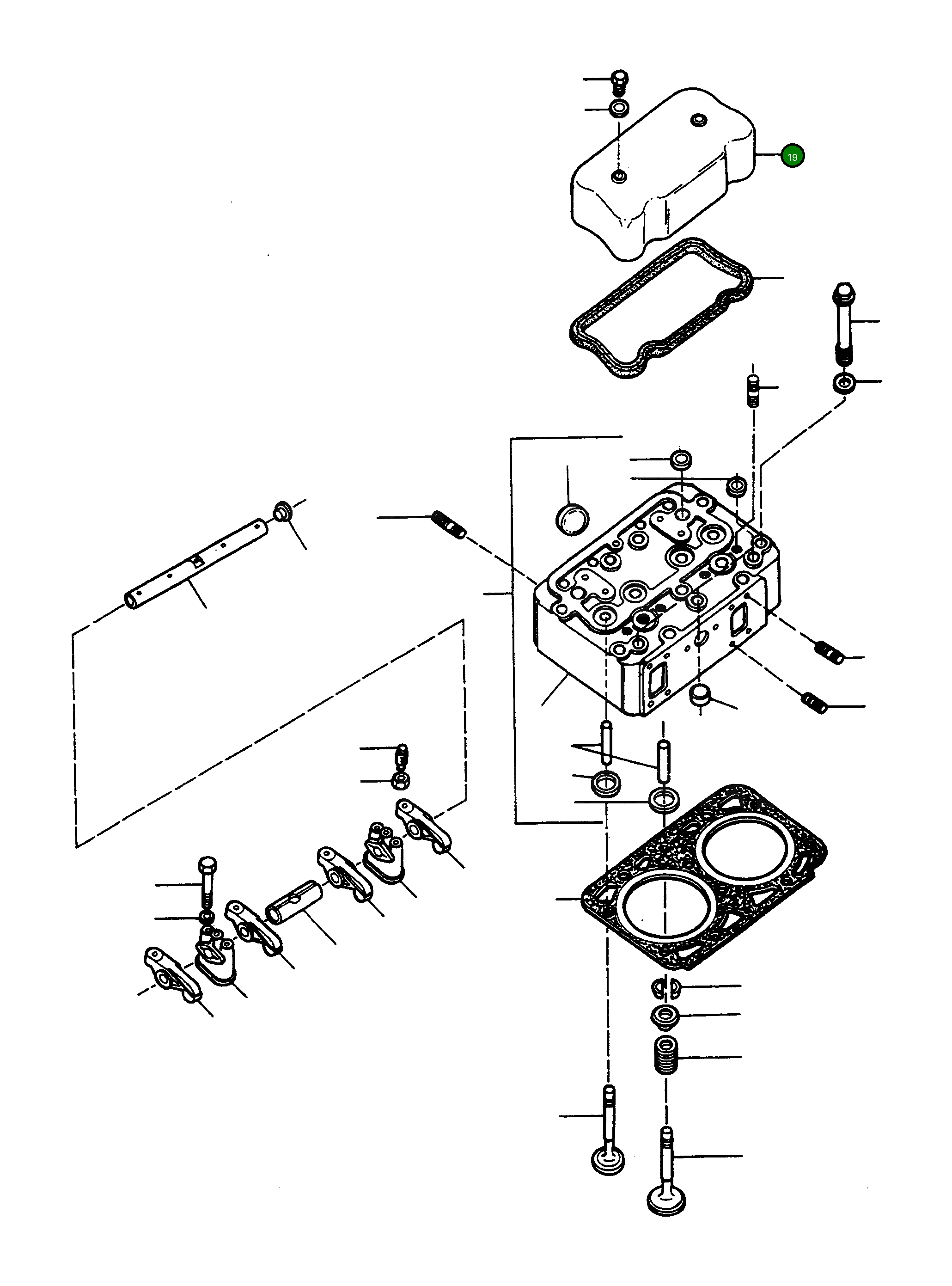 19