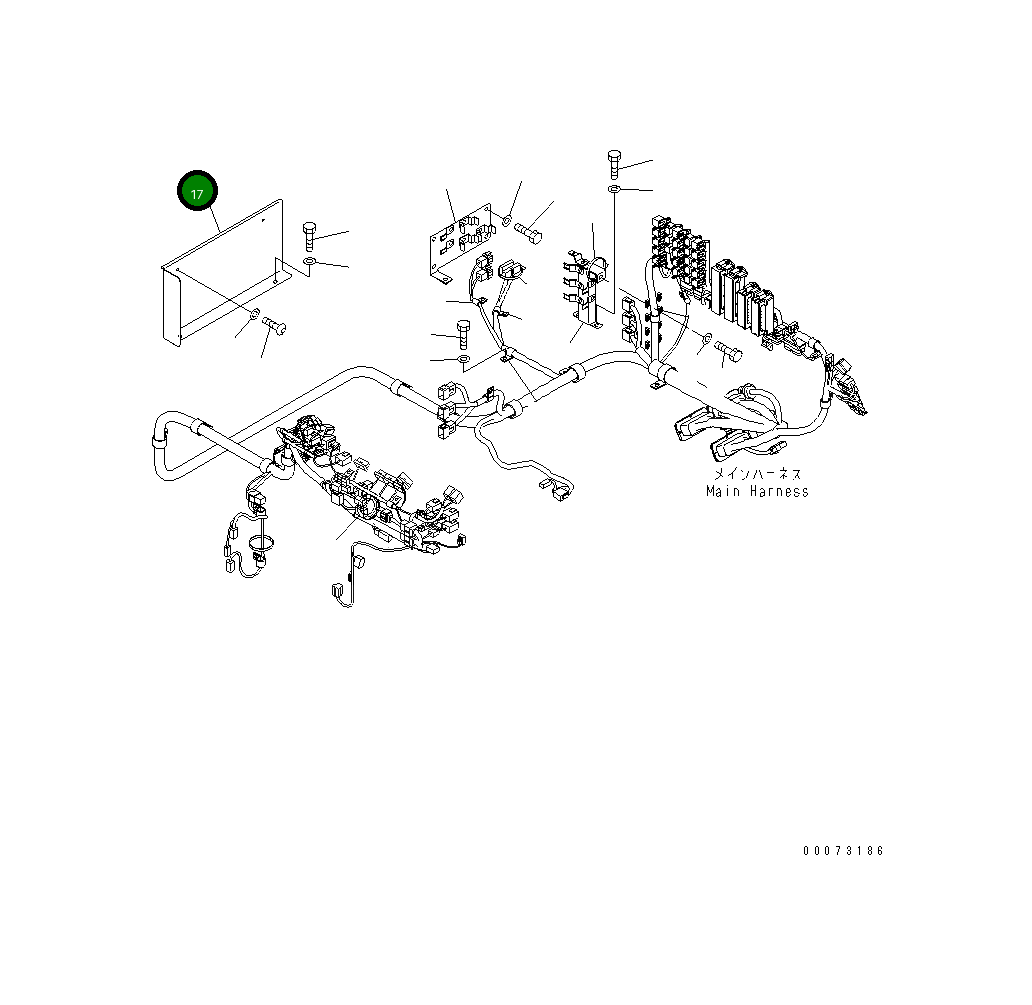 17

メインハーネス
Main Harness

00073186