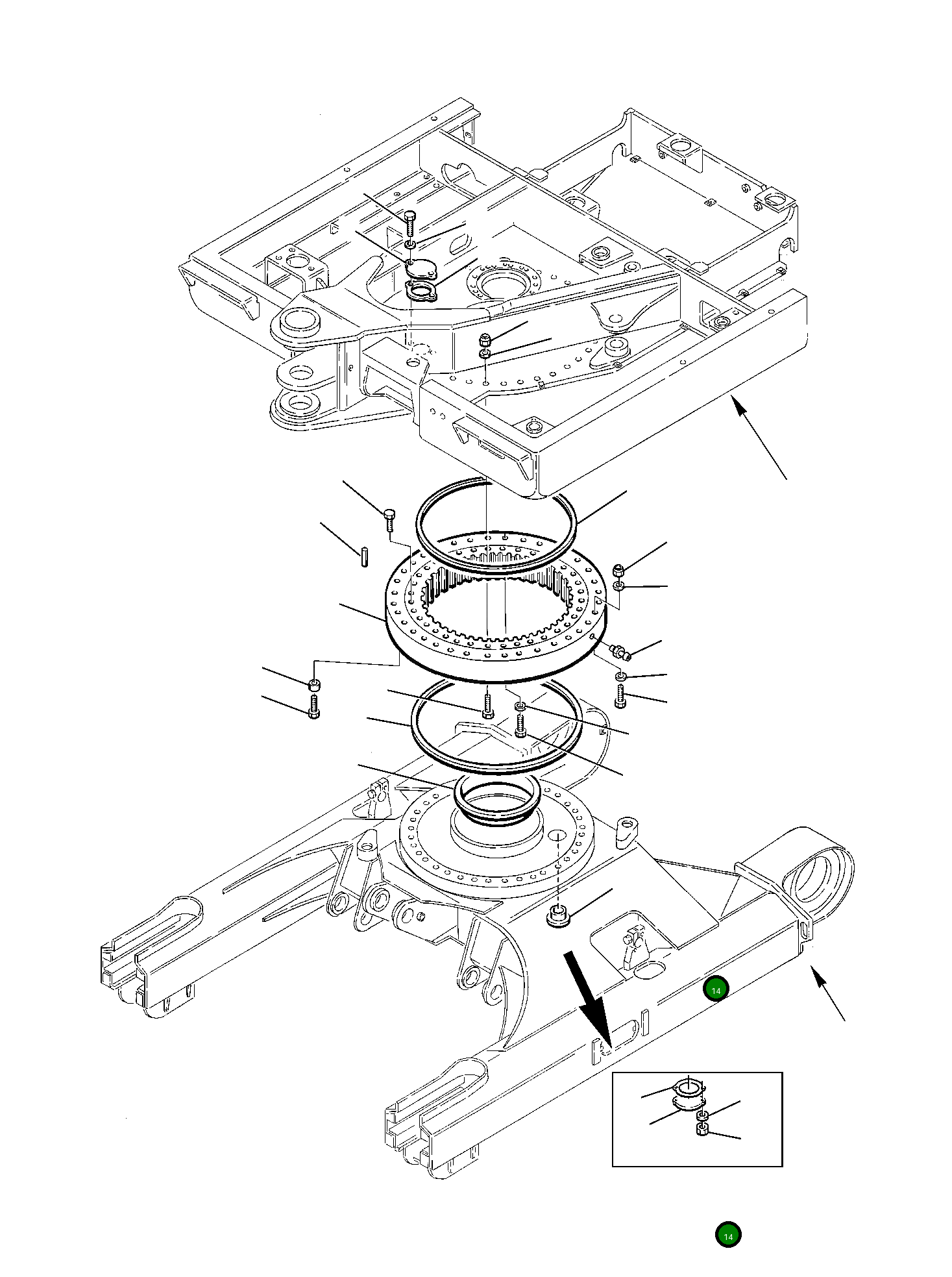 14

14