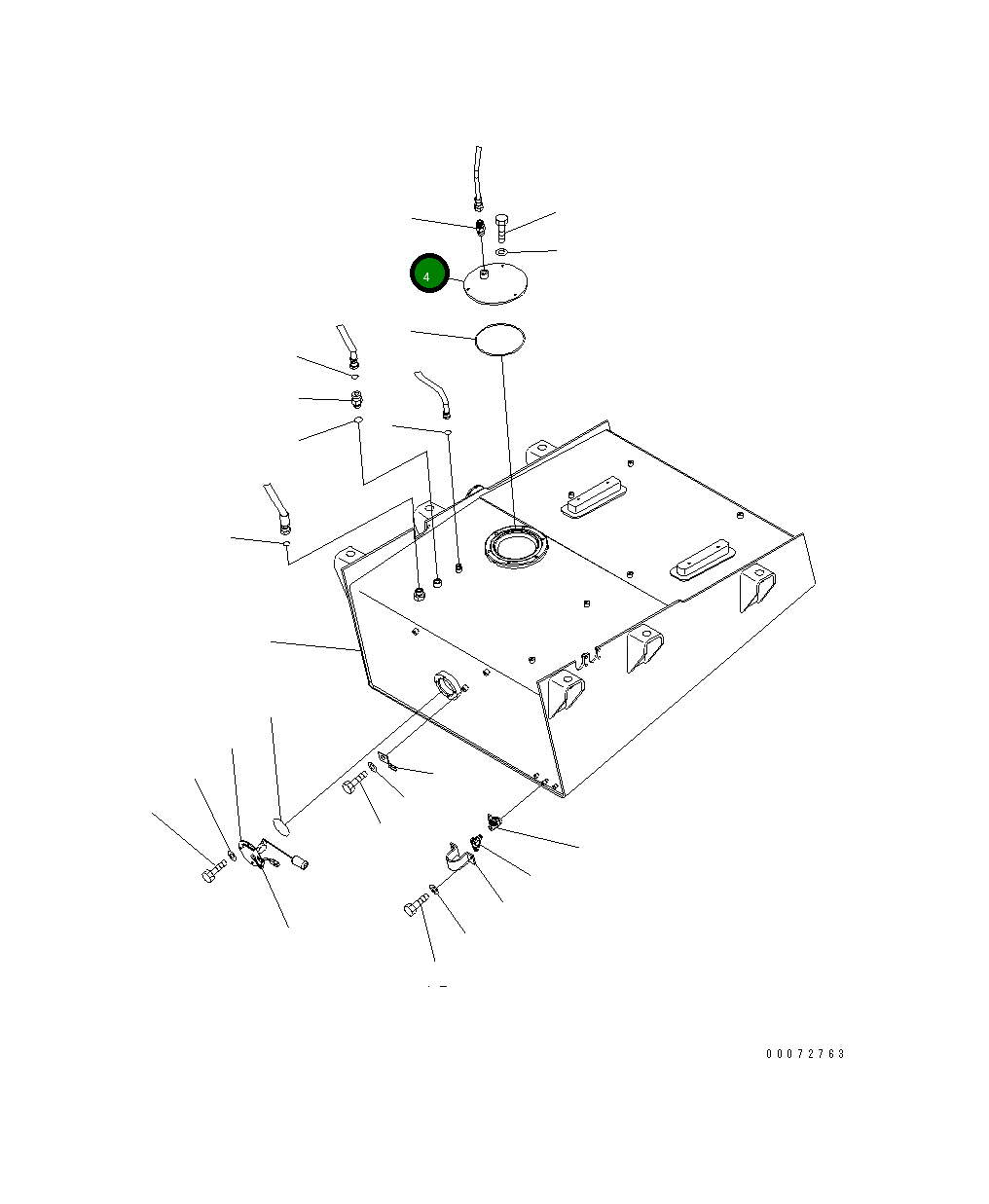 4

00072763