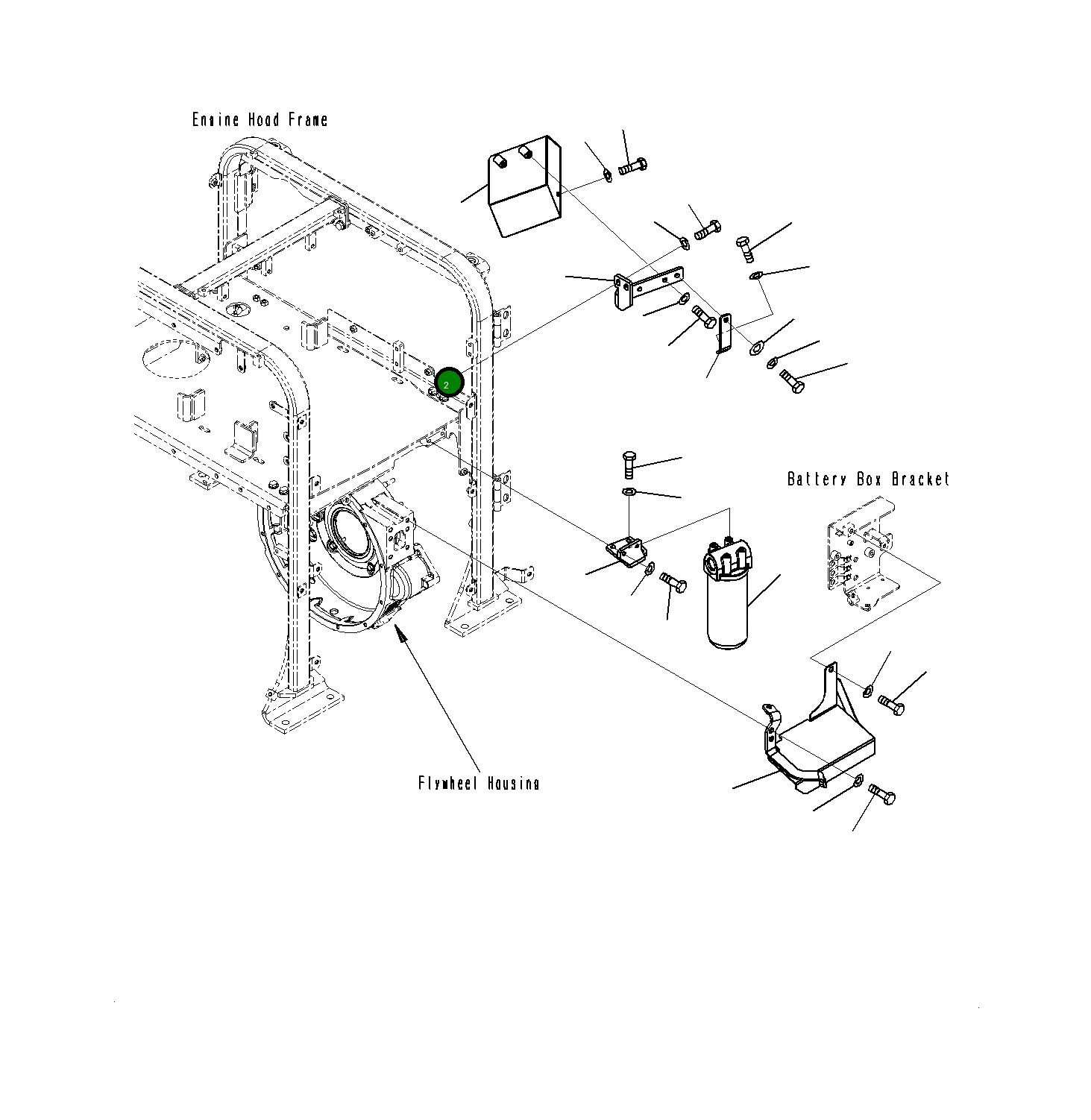 Engine Hood Frame

2

Battery Box Bracket

Flywheel Housing