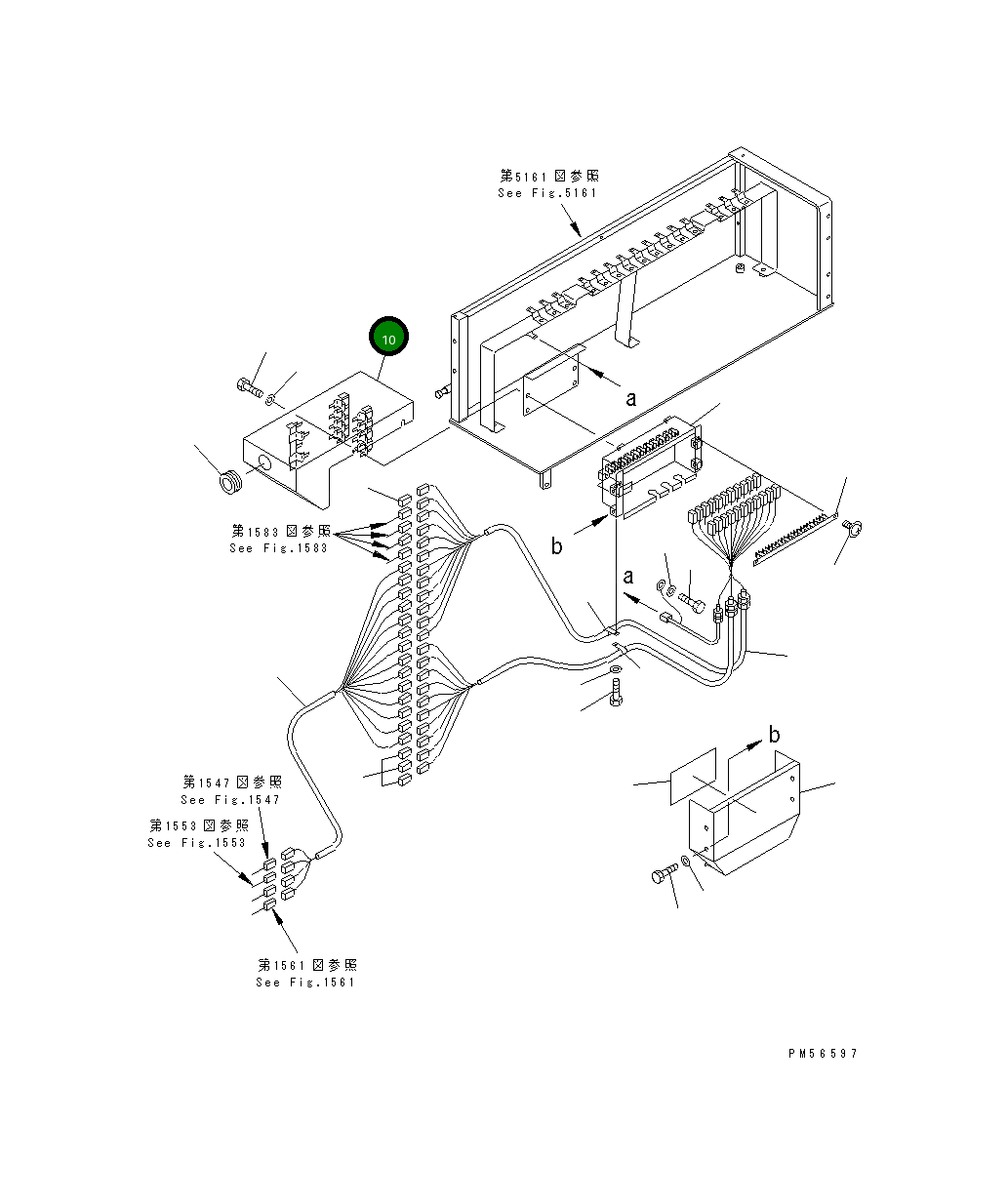 第5161図参照
See Fig.5161

10

a

第1583図参照
See Fig.1583

b

a

b

第1547図参照
See Fig.1547

第1553図参照
See Fig.1553

第1561図参照
See Fig.1561

PM56597