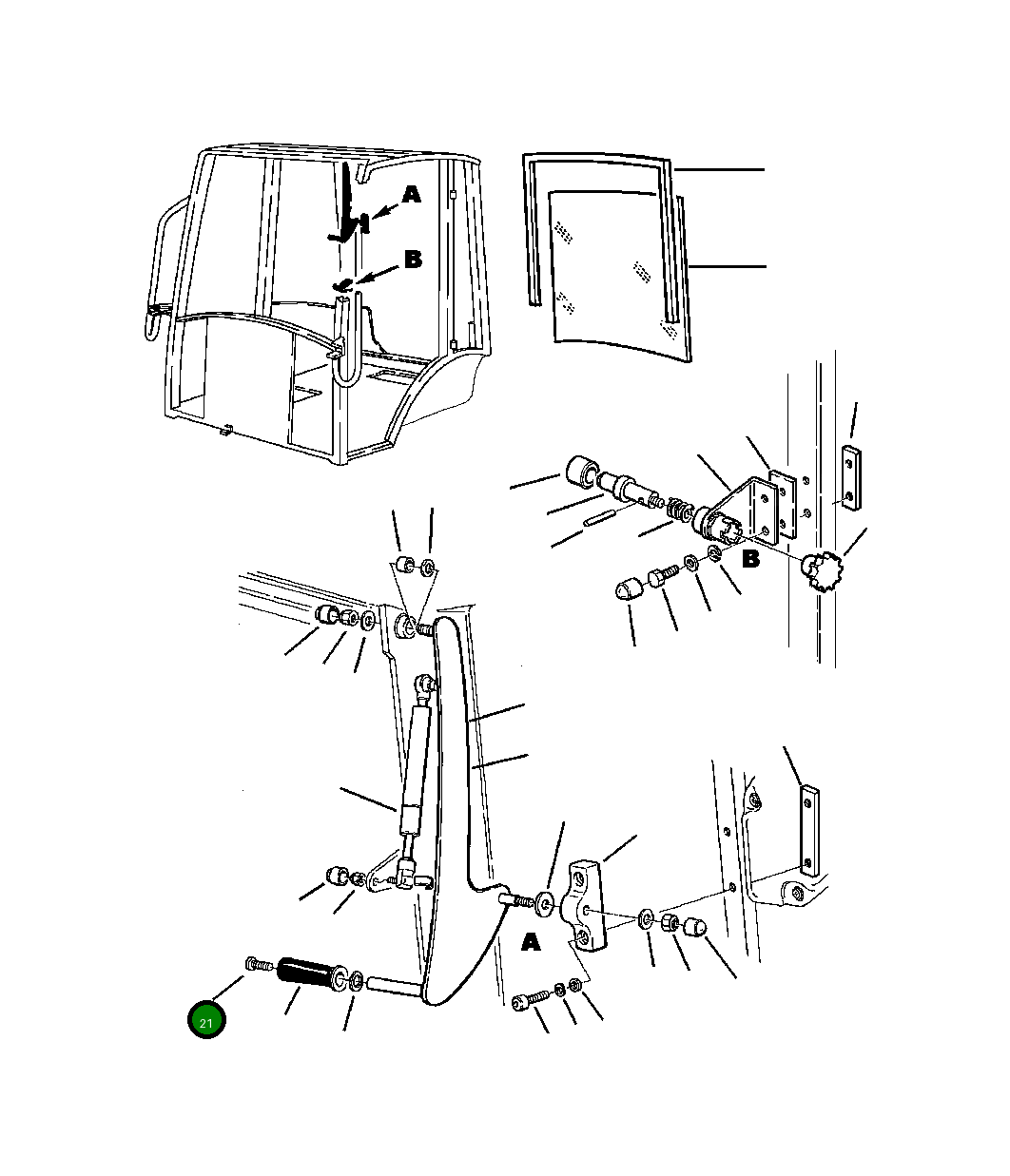 A
B
B
A
21