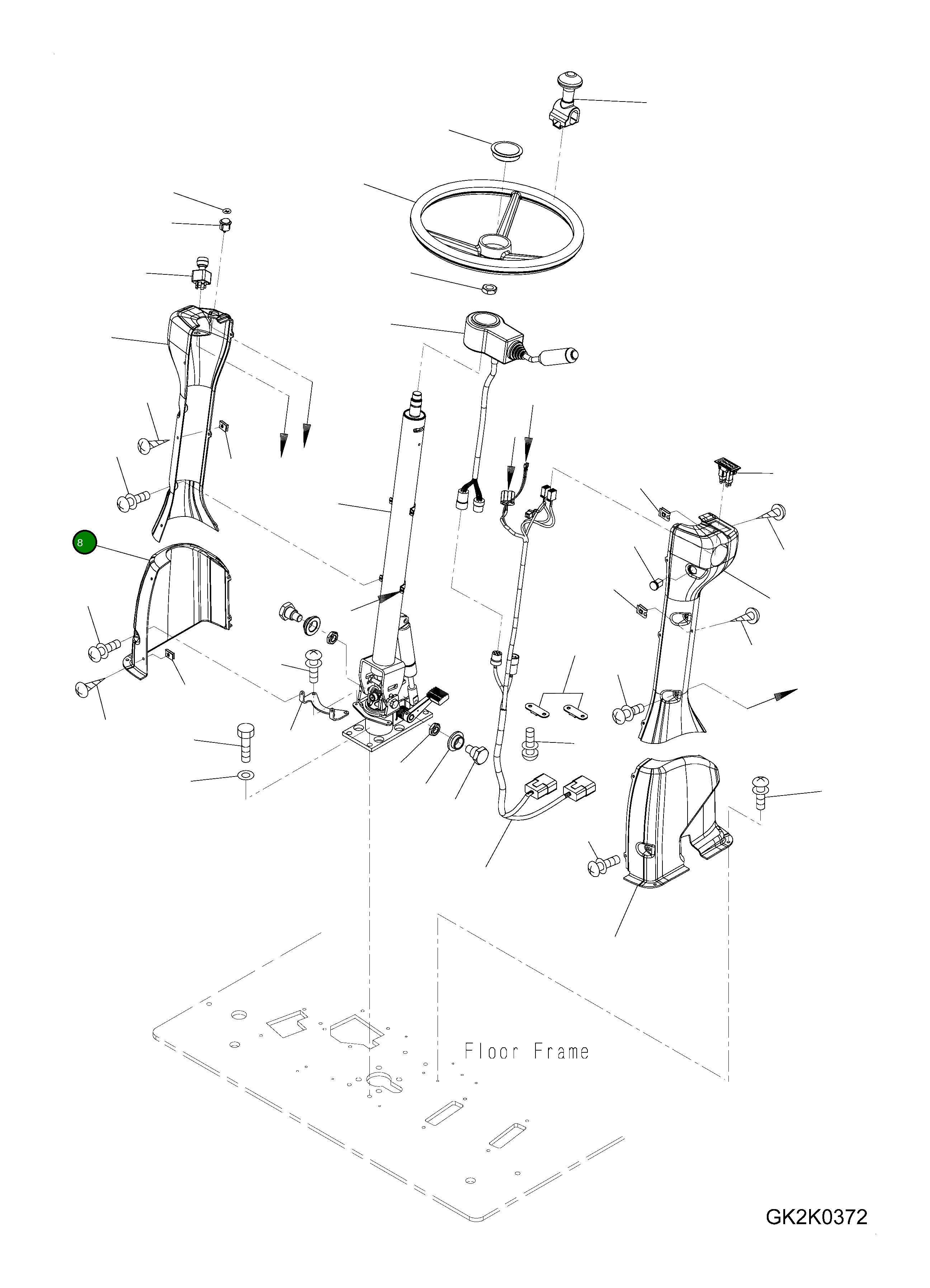 8

Floor Frame

GK2K0372