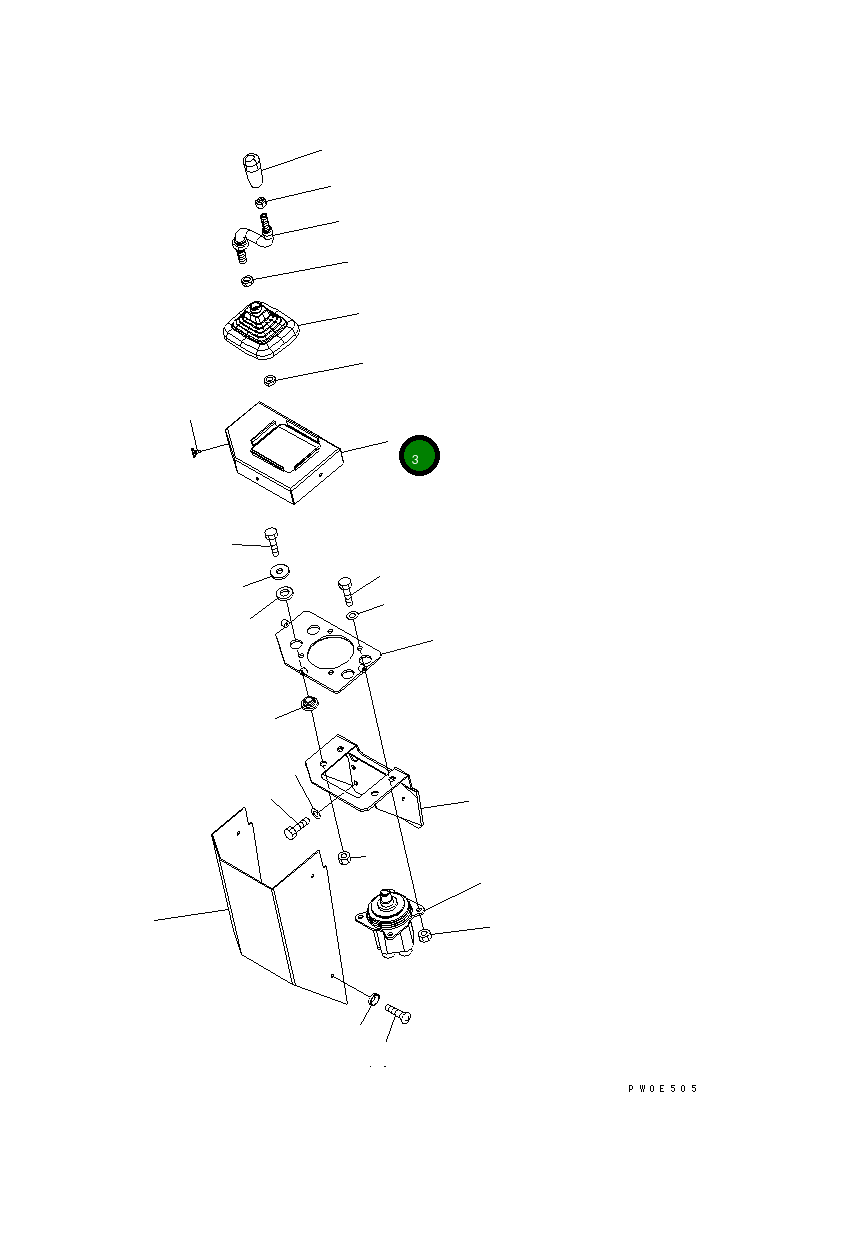 3

PW0E505