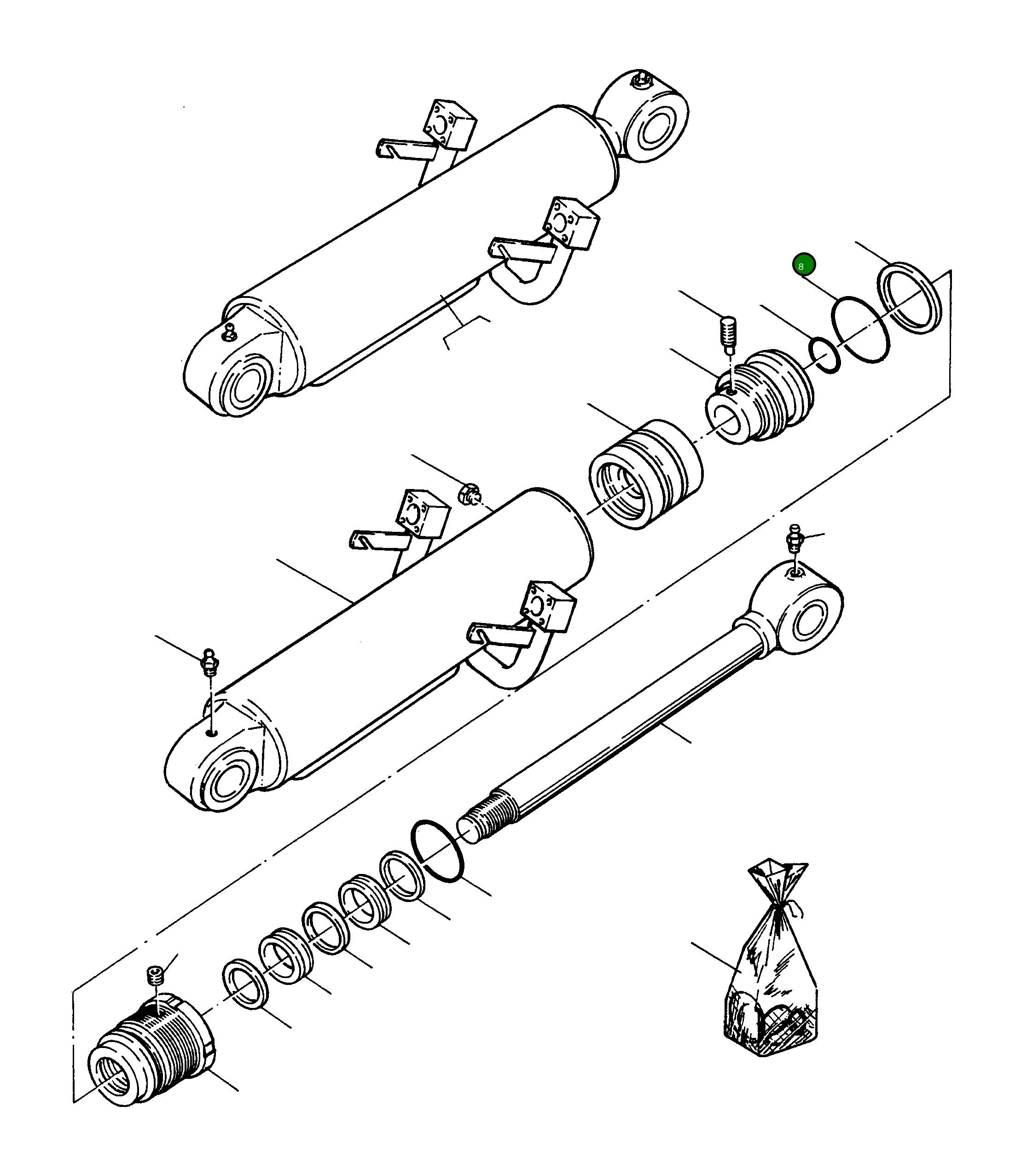 8