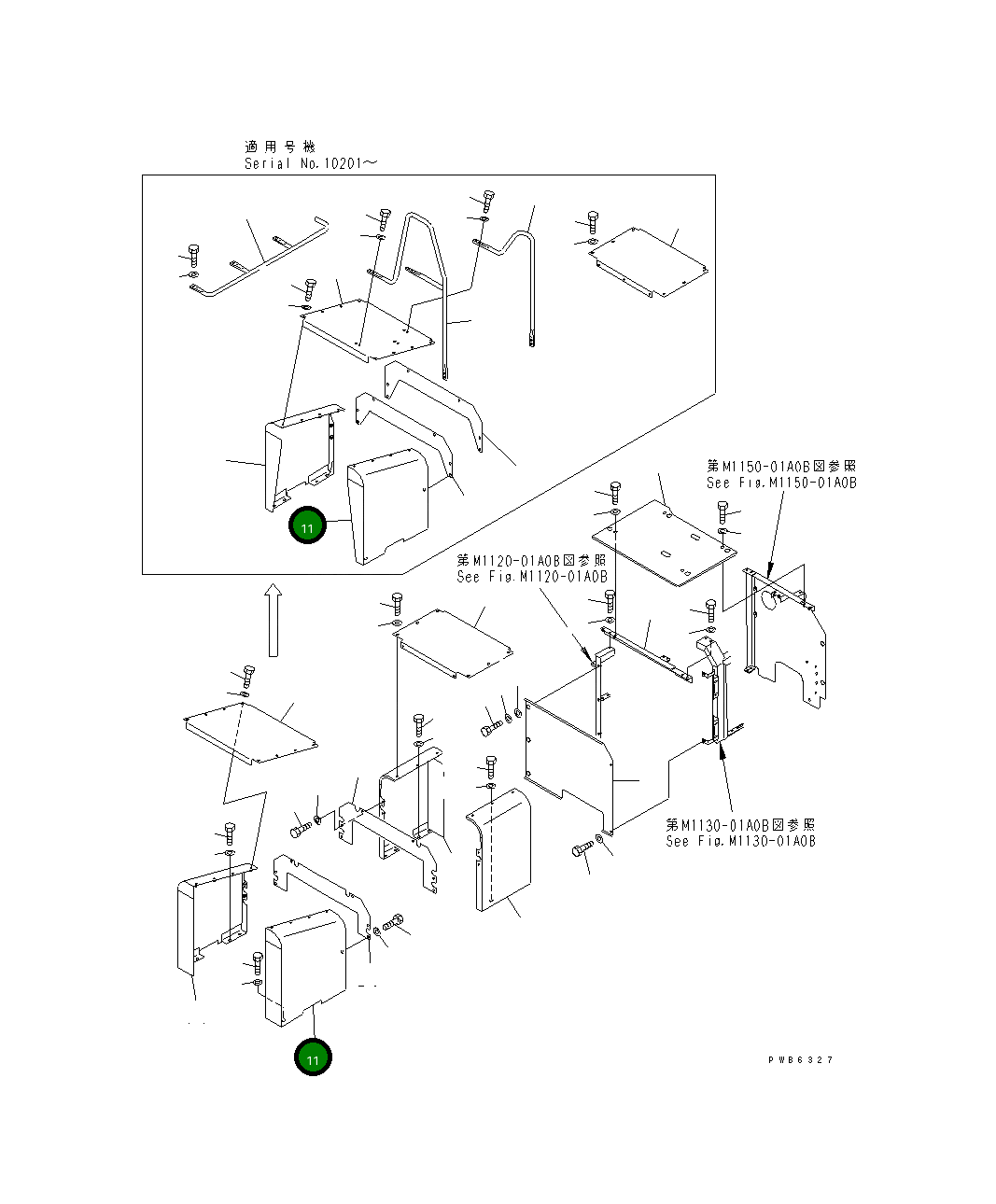 適用号機
Serial No.10201～

11

第M1150-01A0B図参照
See Fig.M1150-01A0B

第M1120-01A0B図参照
See Fig.M1120-01A0B

第M1130-01A0B図参照
See Fig.M1130-01A0B

11

PWB6327