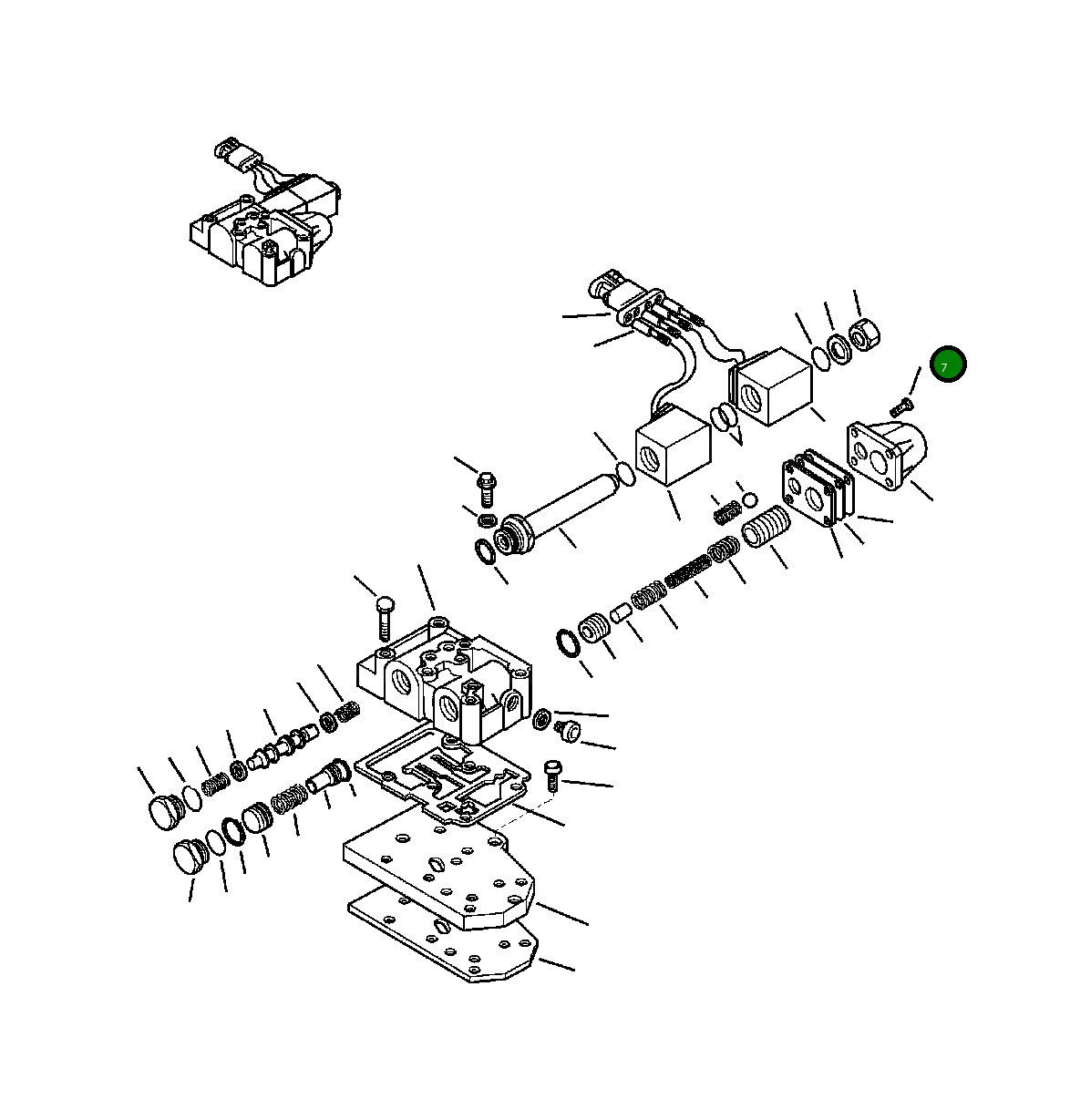 7