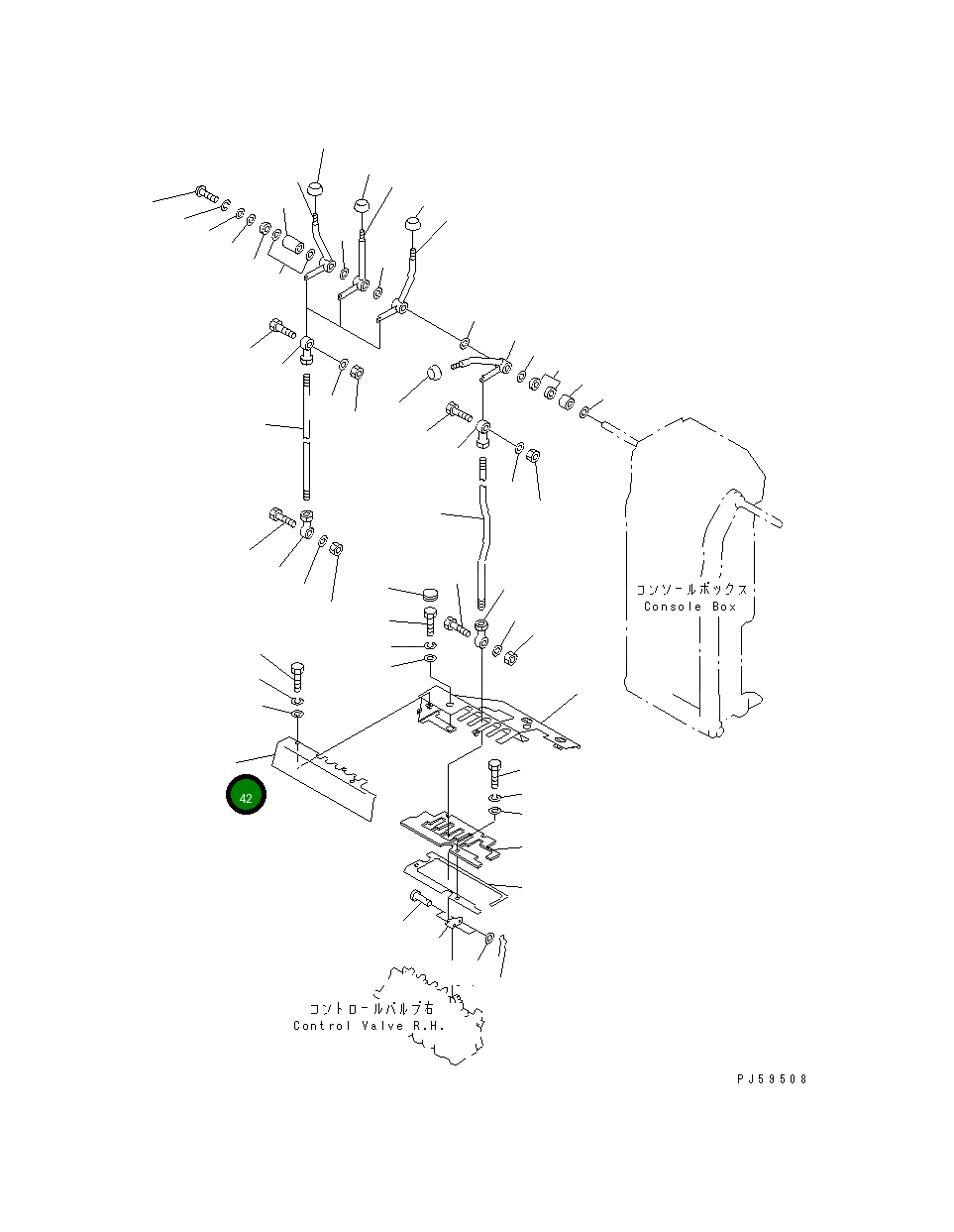 コンソールボックス
Console Box

42

コントロールバルブ右
Control Valve R.H.

PJ59508