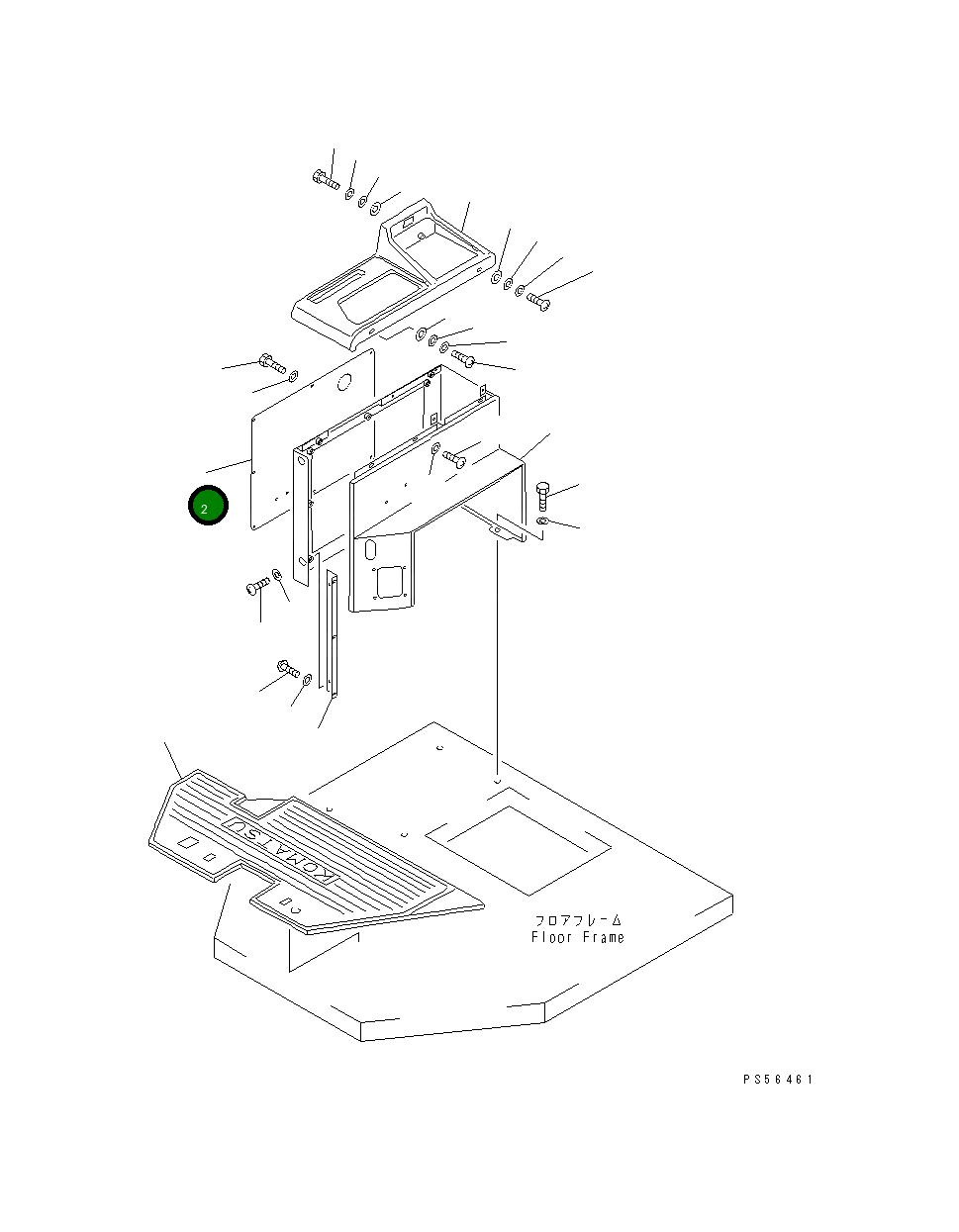 2

KOMATSU

フロアフレーム
Floor Frame

PS56461