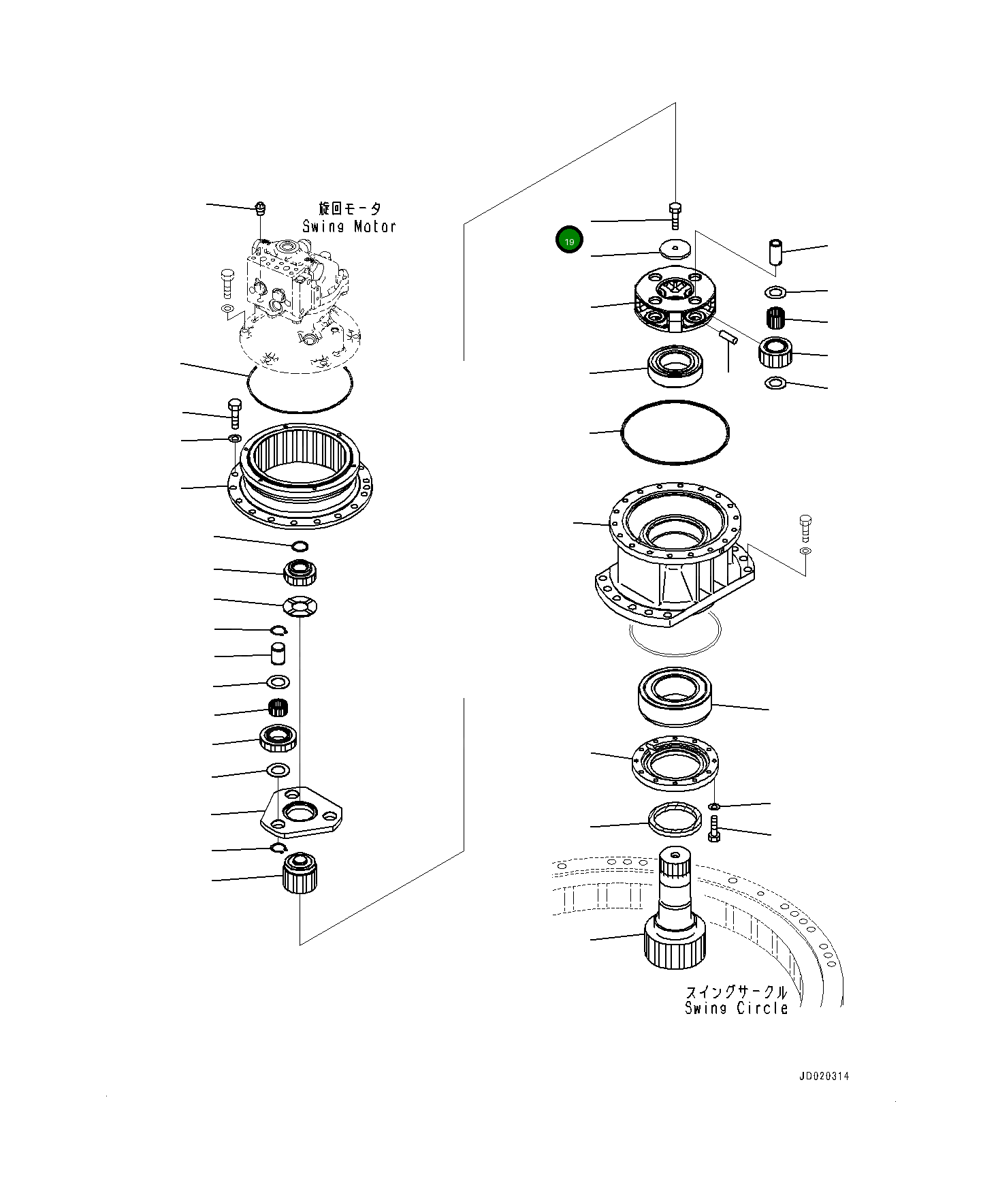 旋回モータ
Swing Motor

19

スイングサークル
Swing Circle

JD020314