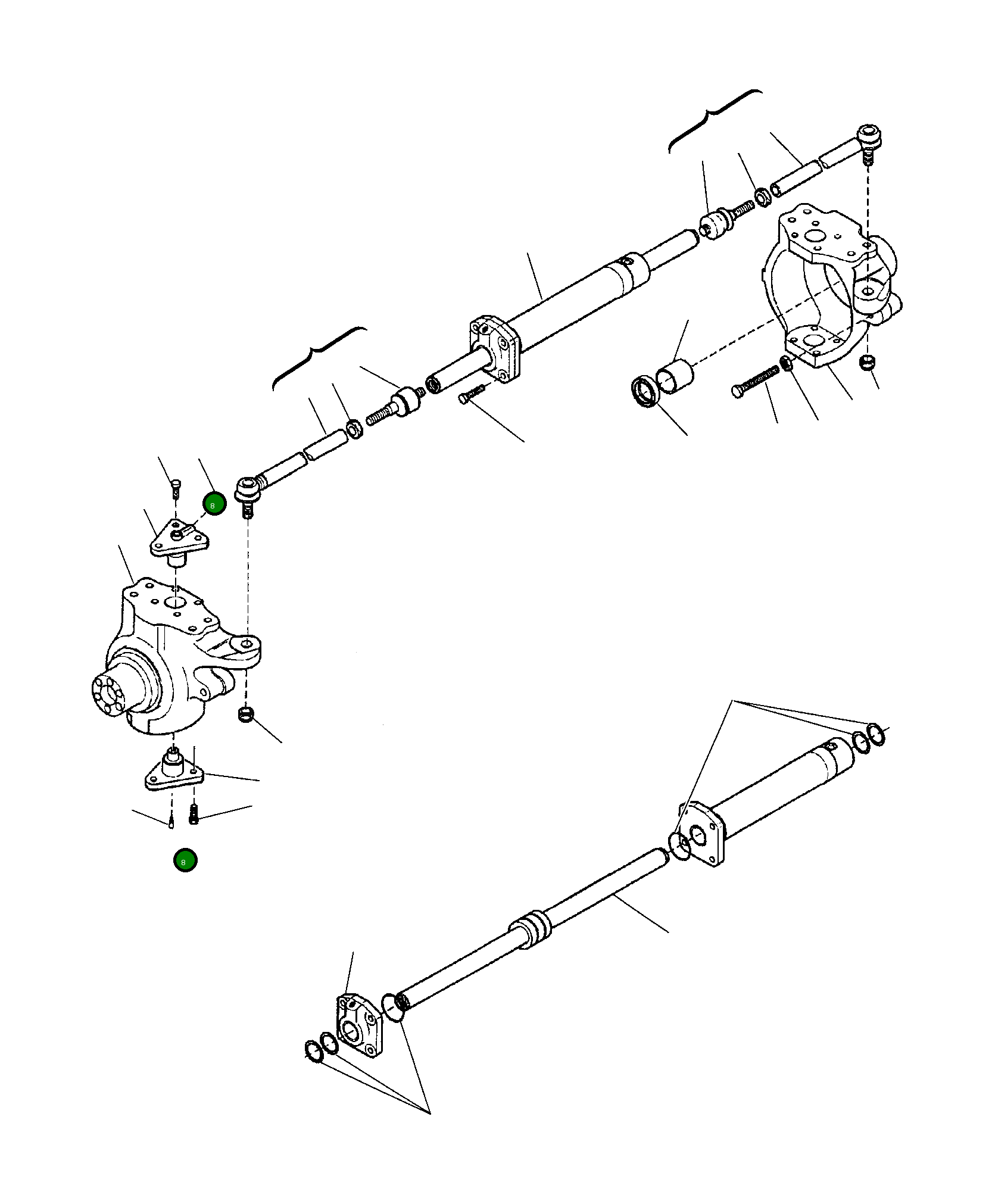 8
8