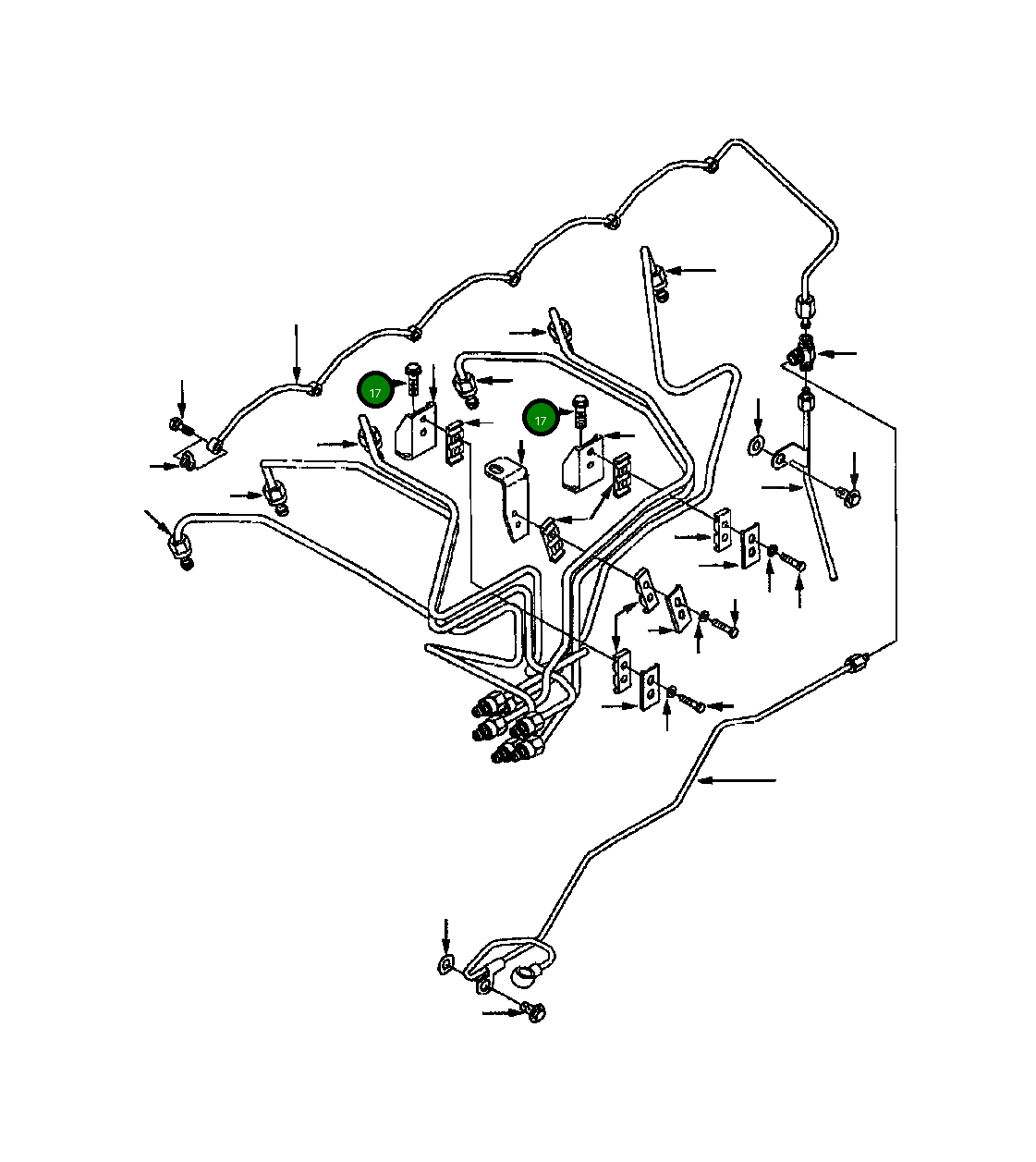 17

17