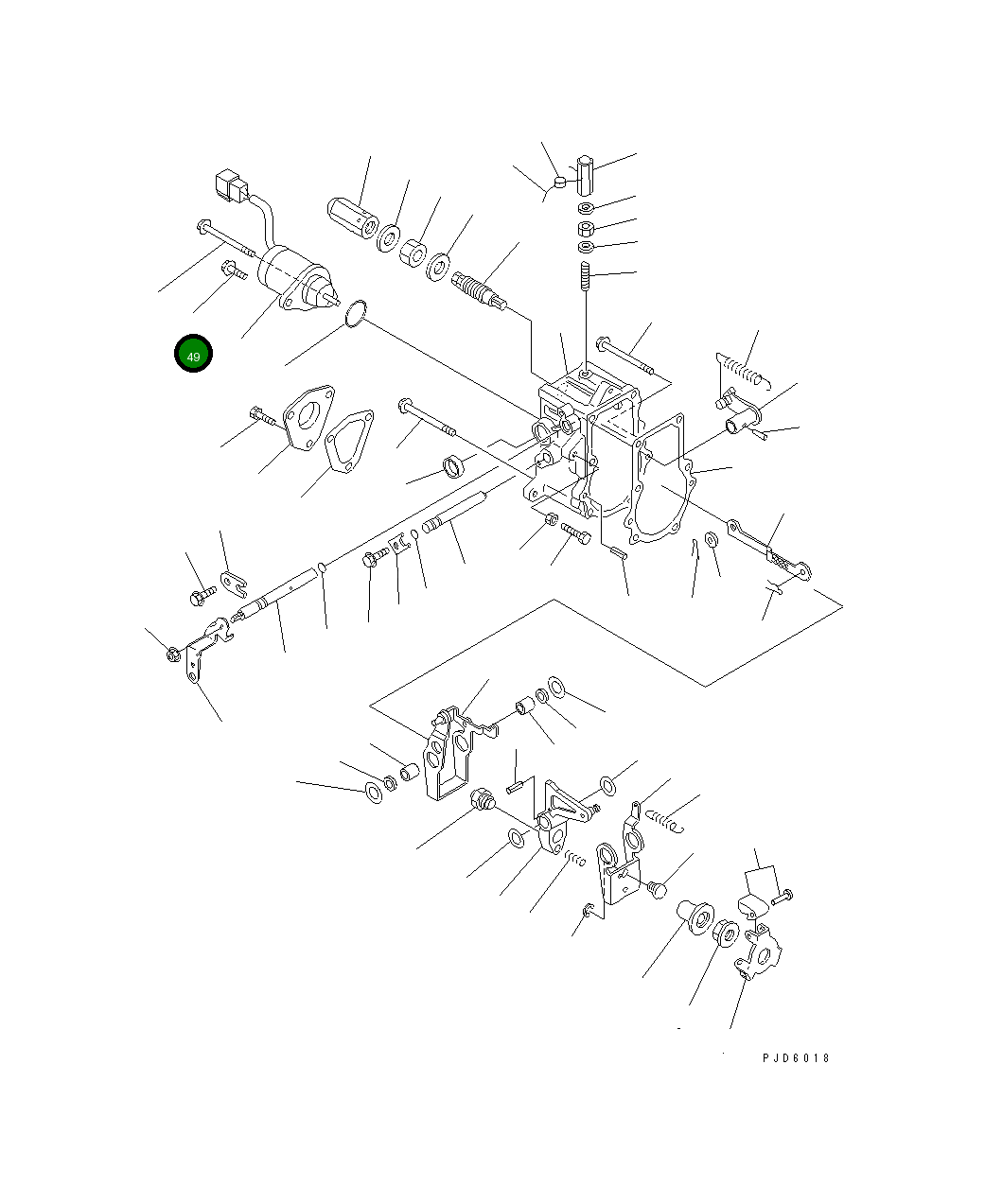 49

PJD6018