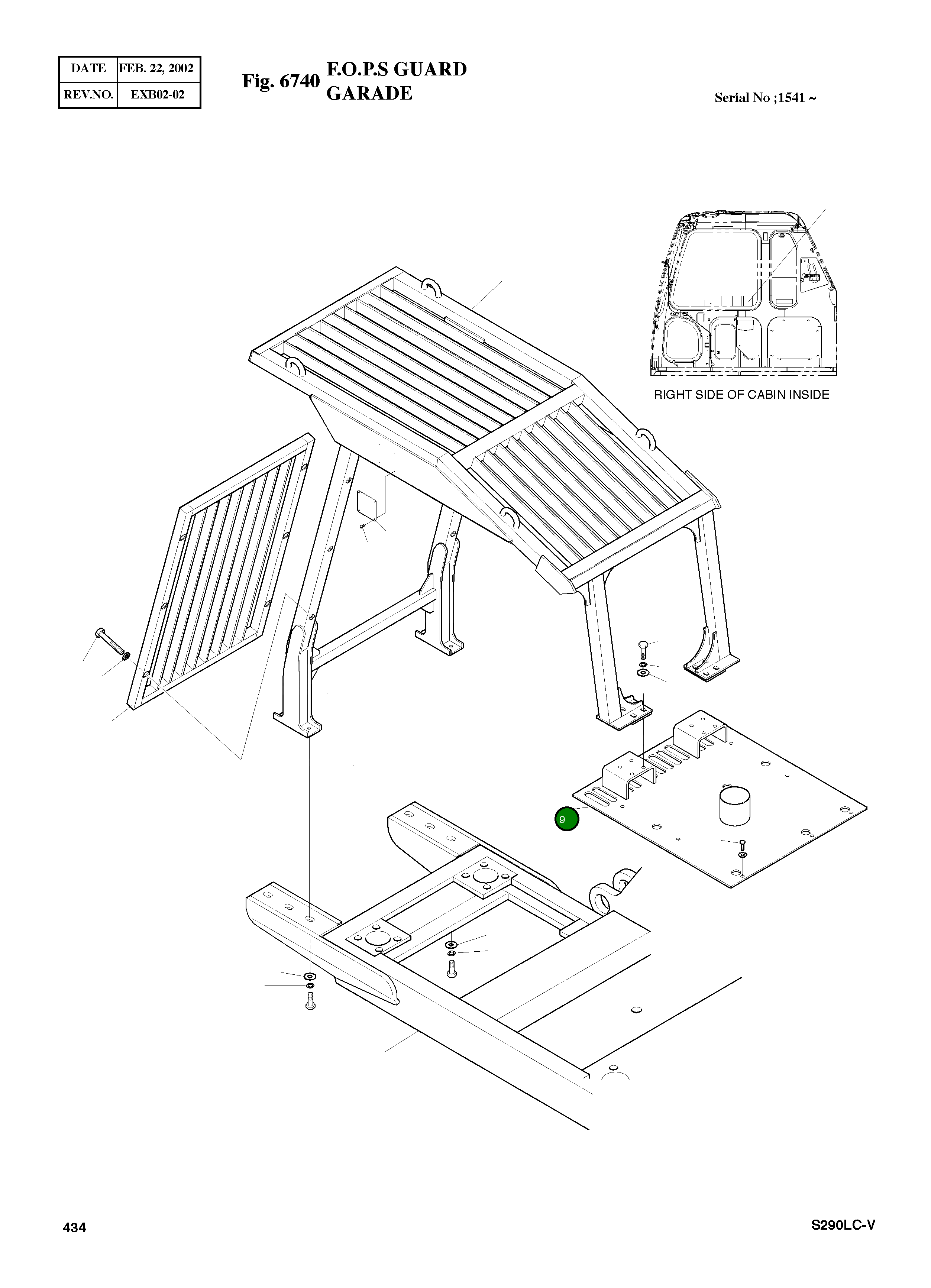 | DATE | FEB. 22, 2002 |
|---|---|
| REV.NO. | EXB02-02 |

Fig. 6740 F.O.P.S GUARD GARADE

Serial No ;1541 ~

RIGHT SIDE OF CABIN INSIDE

9

434

S290LC-V