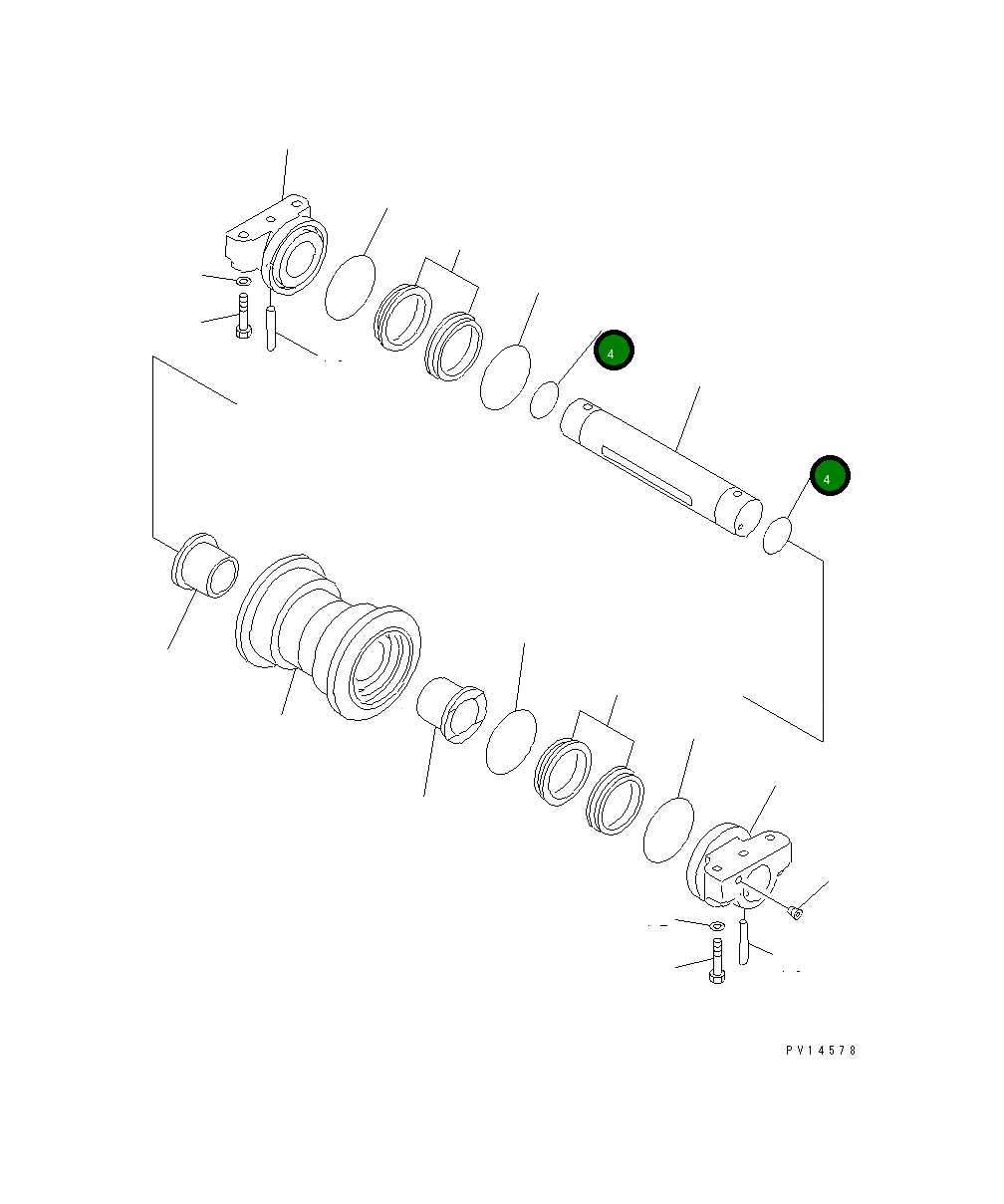 4
4
PV14578