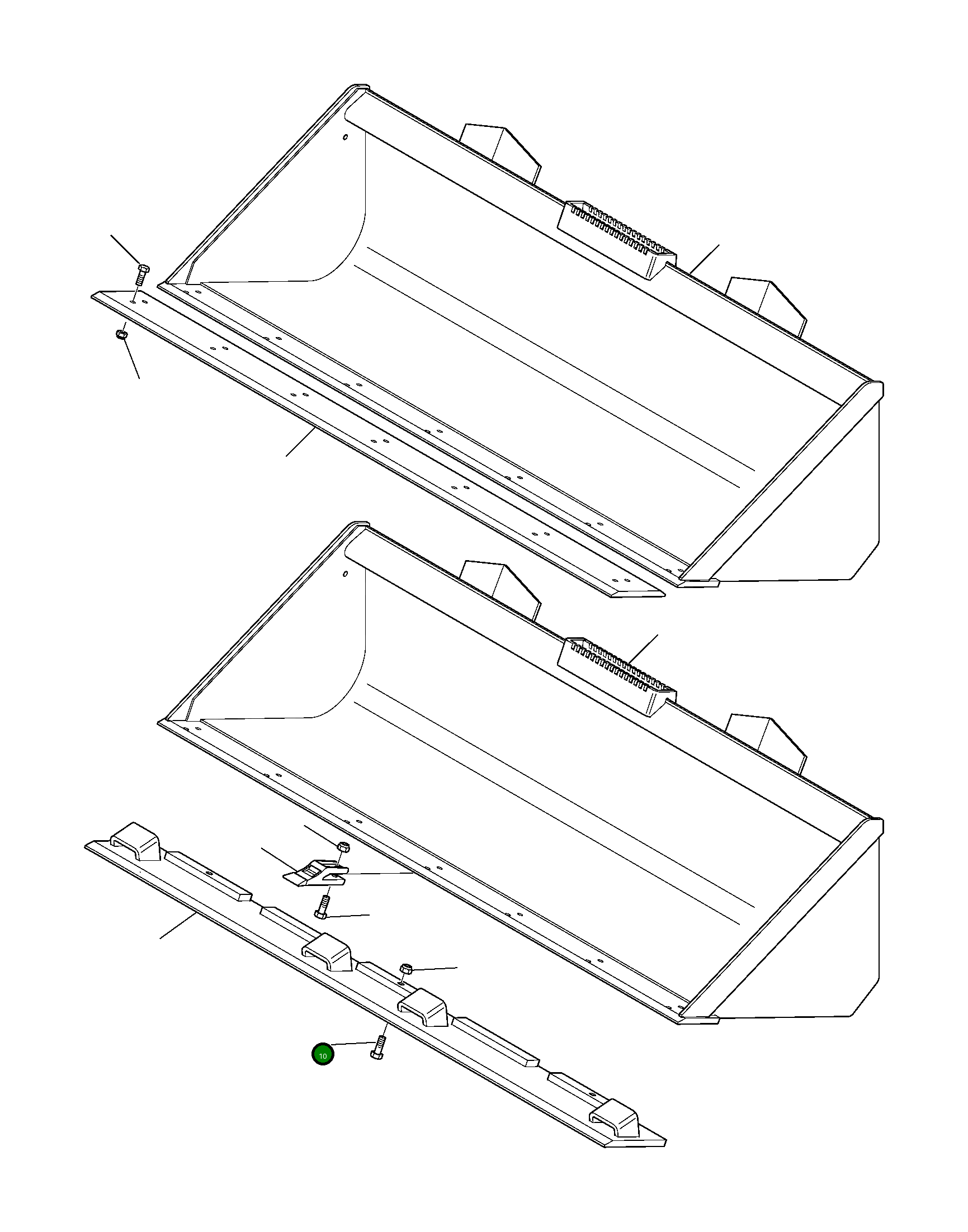 10