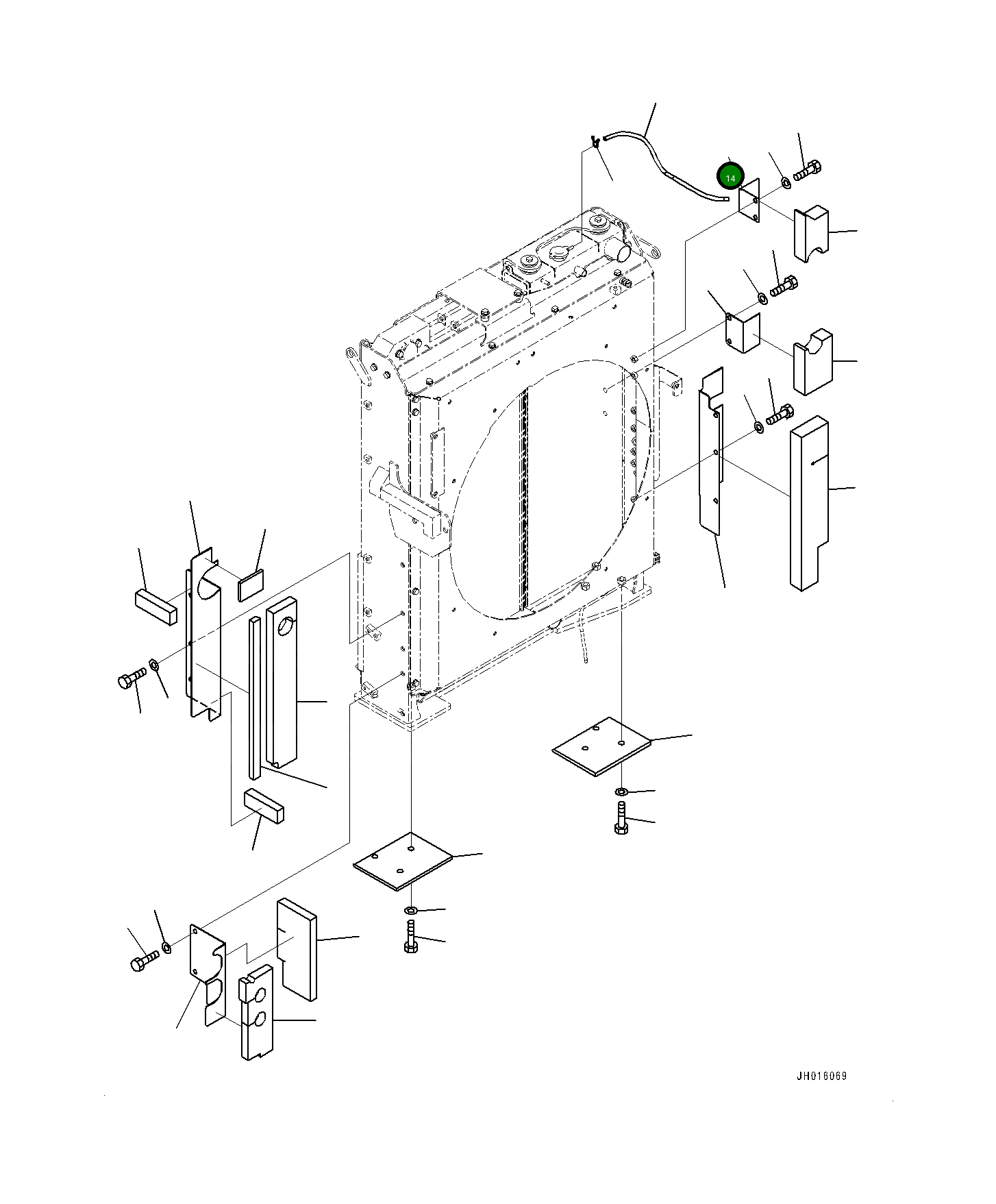 14

JH016069