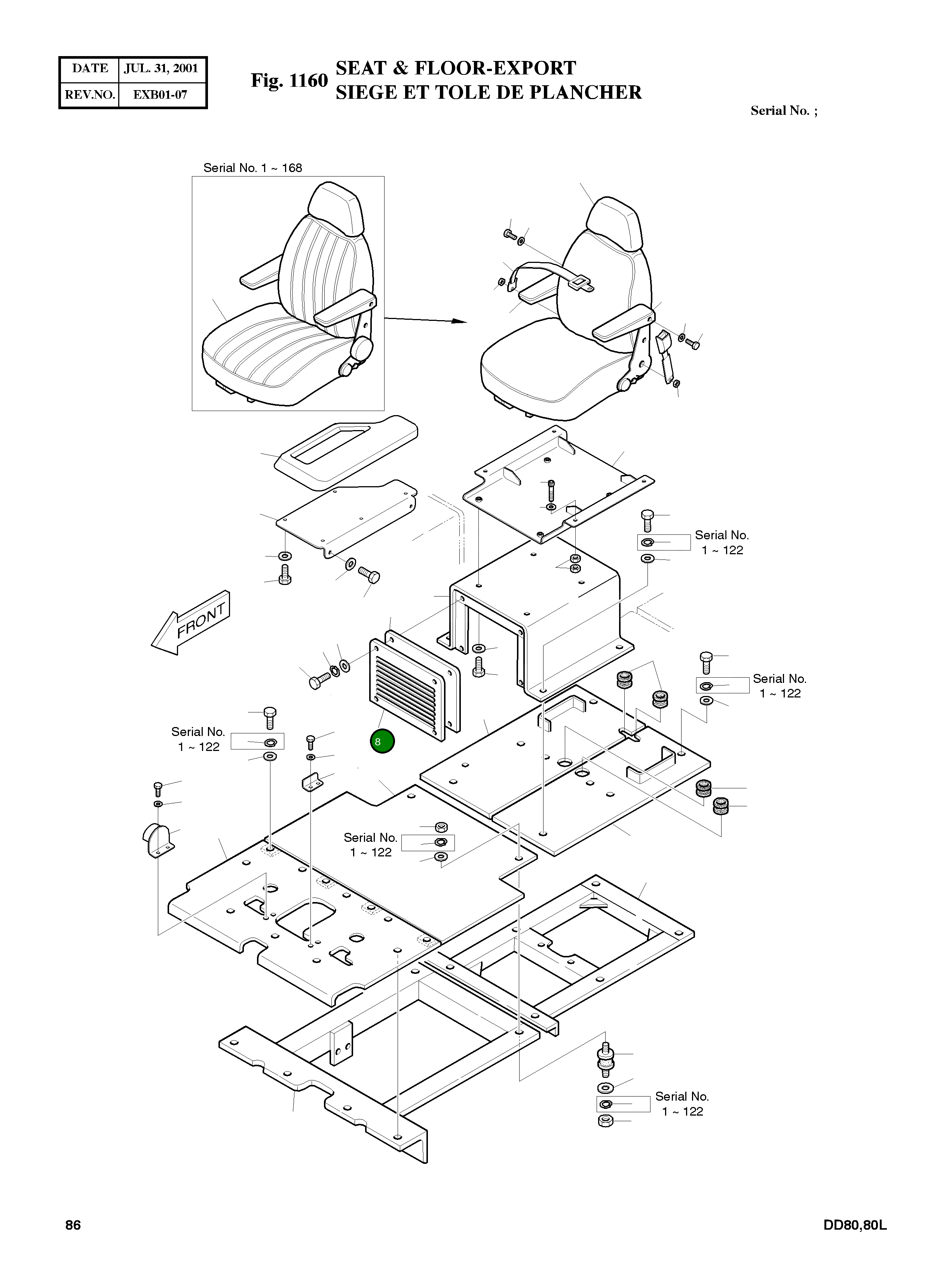 | DATE | JUL. 31, 2001 |
|---|---|
| REV.NO. | EXB01-07 |

Fig. 1160 SEAT & FLOOR-EXPORT
SIEGE ET TOLE DE PLANCHER

Serial No. ;

Serial No. 1 ~ 168

Serial No. 1 ~ 122

FRONT

Serial No. 1 ~ 122

Serial No. 1 ~ 122

8

Serial No. 1 ~ 122

Serial No. 1 ~ 122

86

DD80,80L