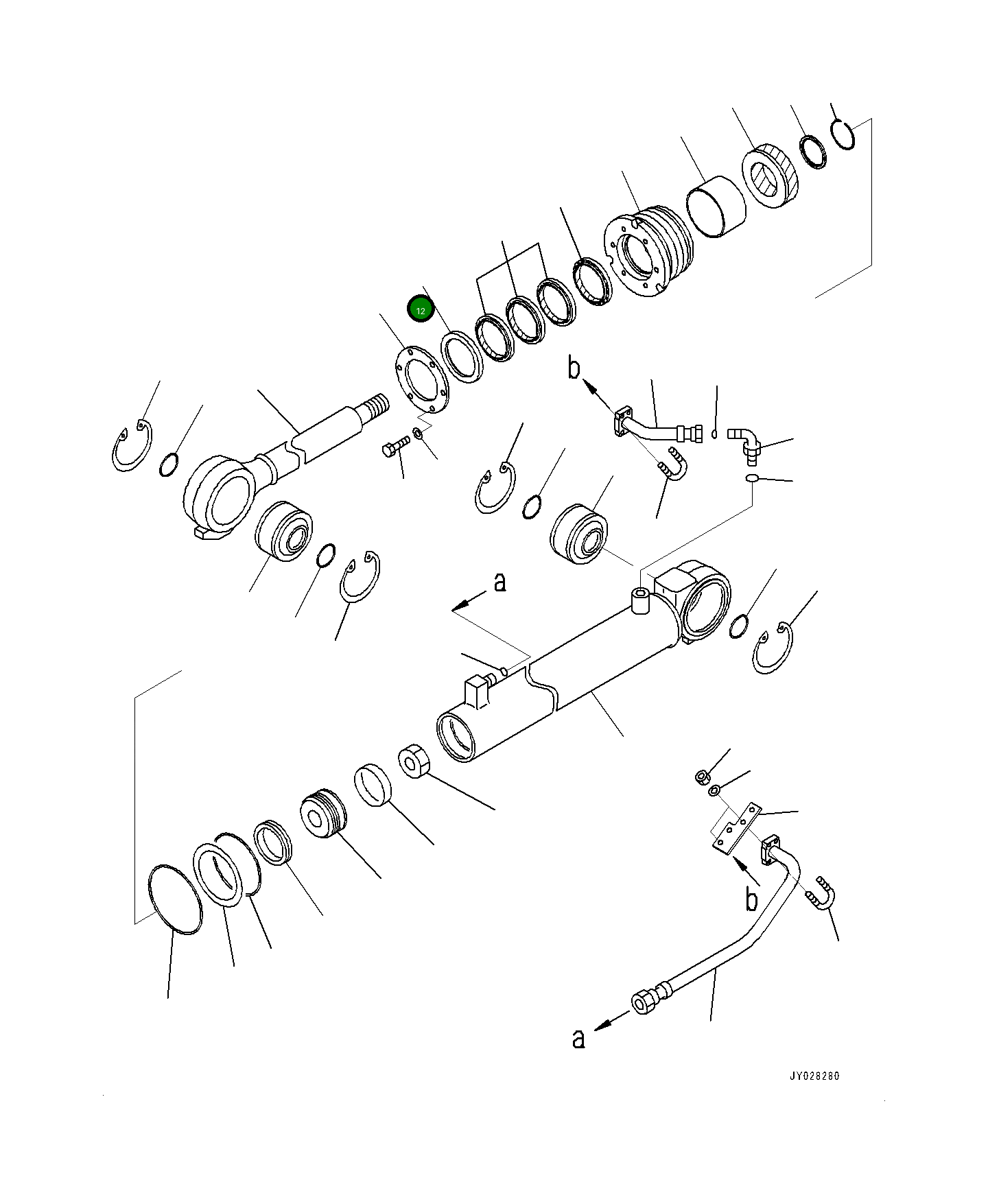 12

b

a

b

a

JY028280