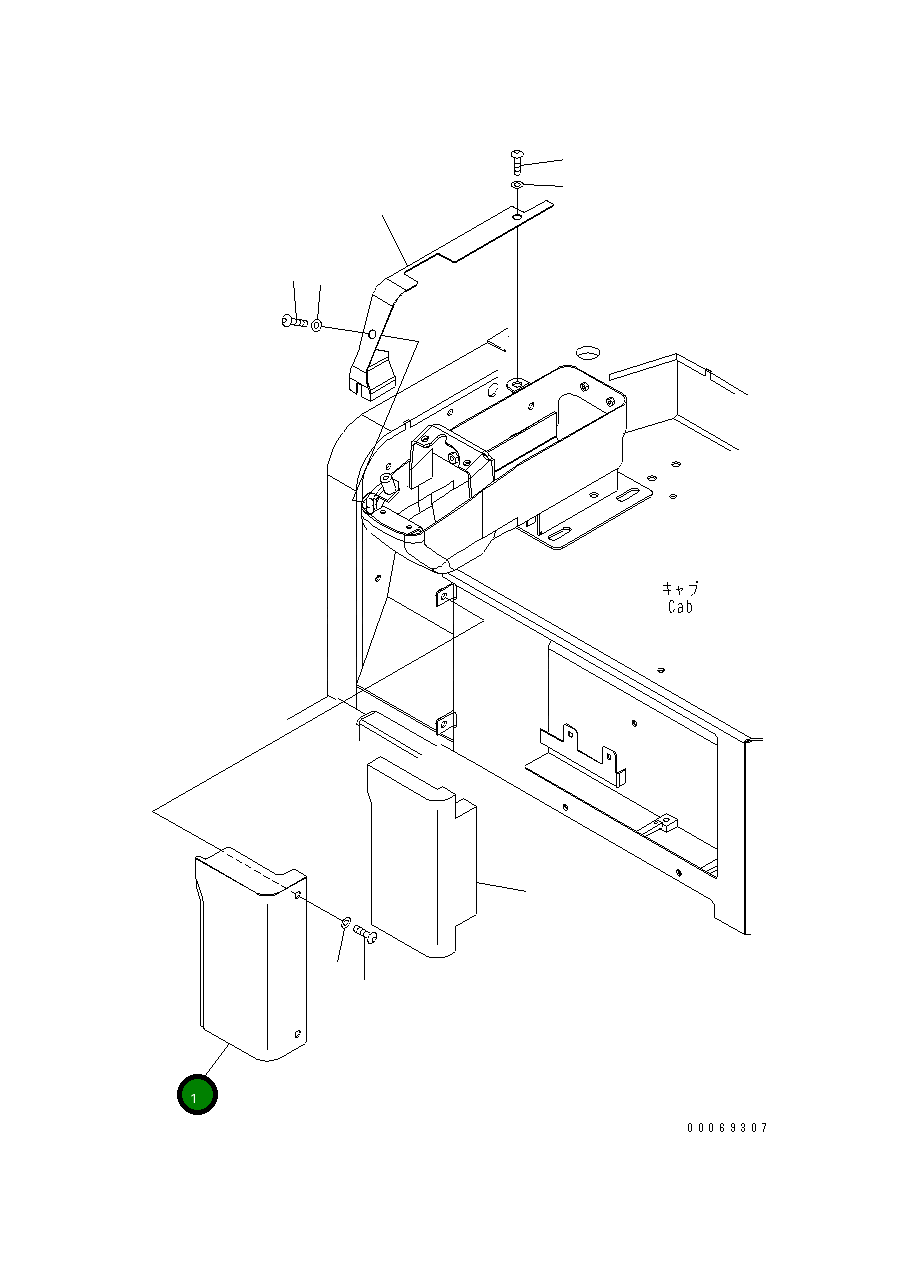 キャブ
Cab

1

00069307