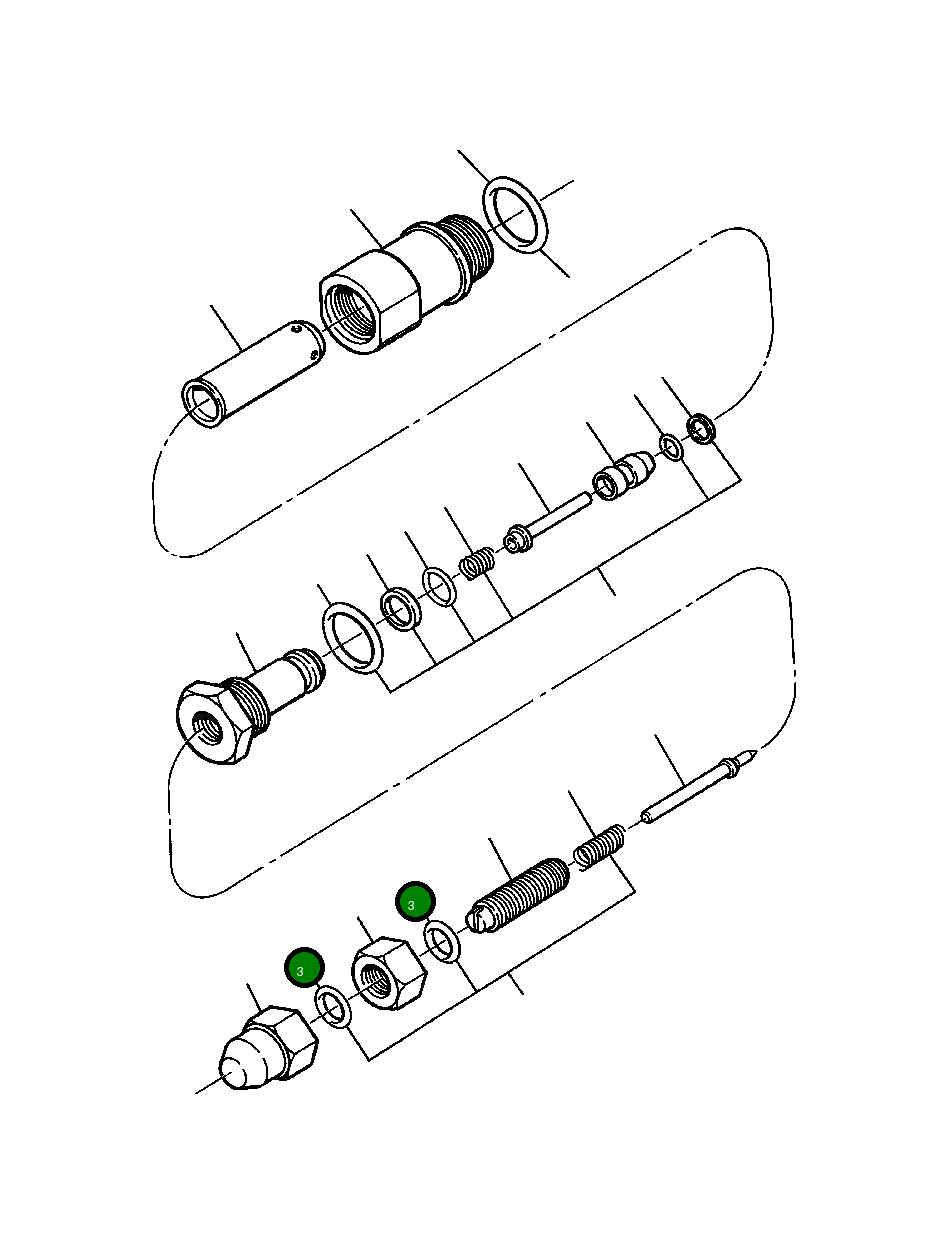 3

3