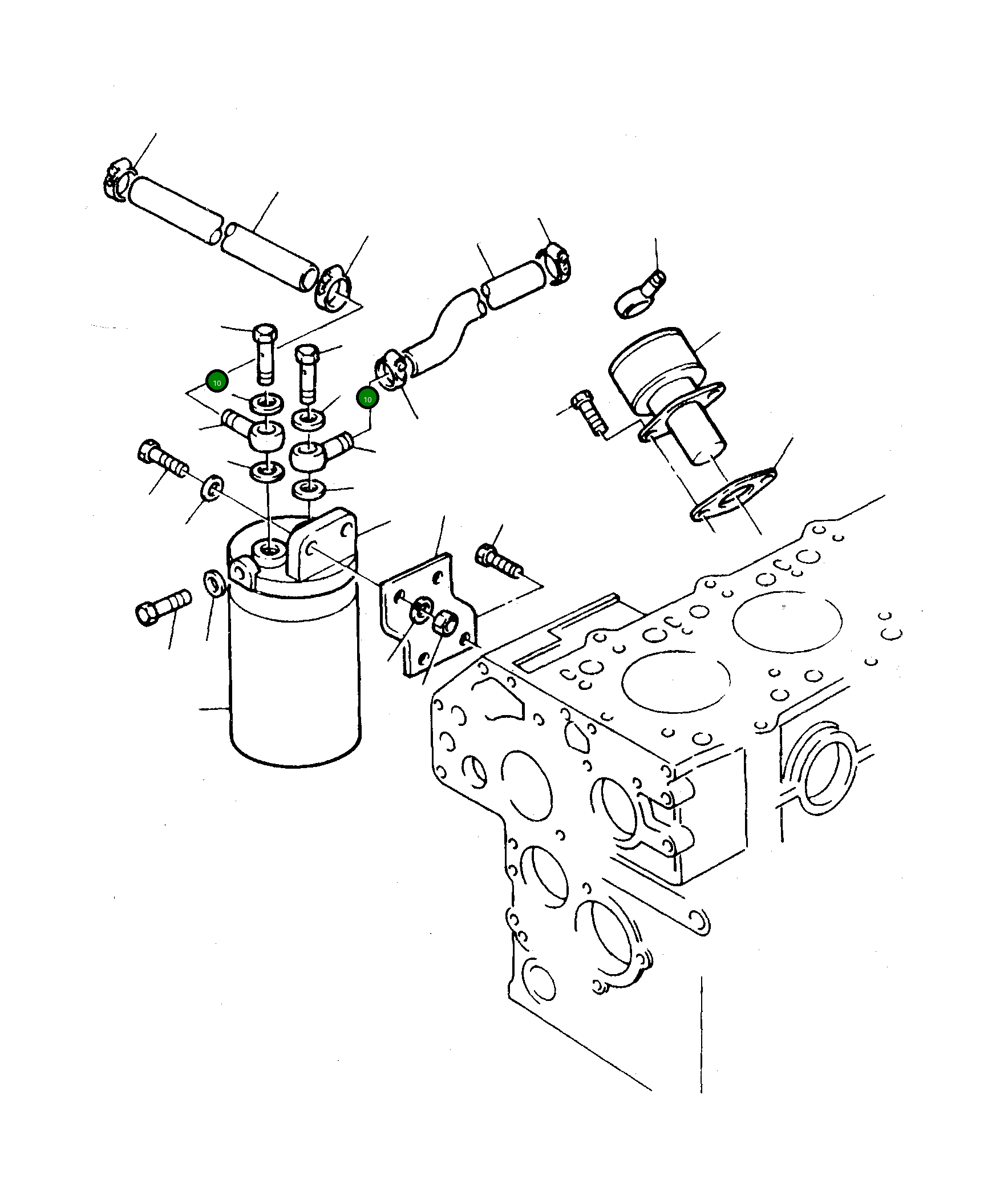 10
10