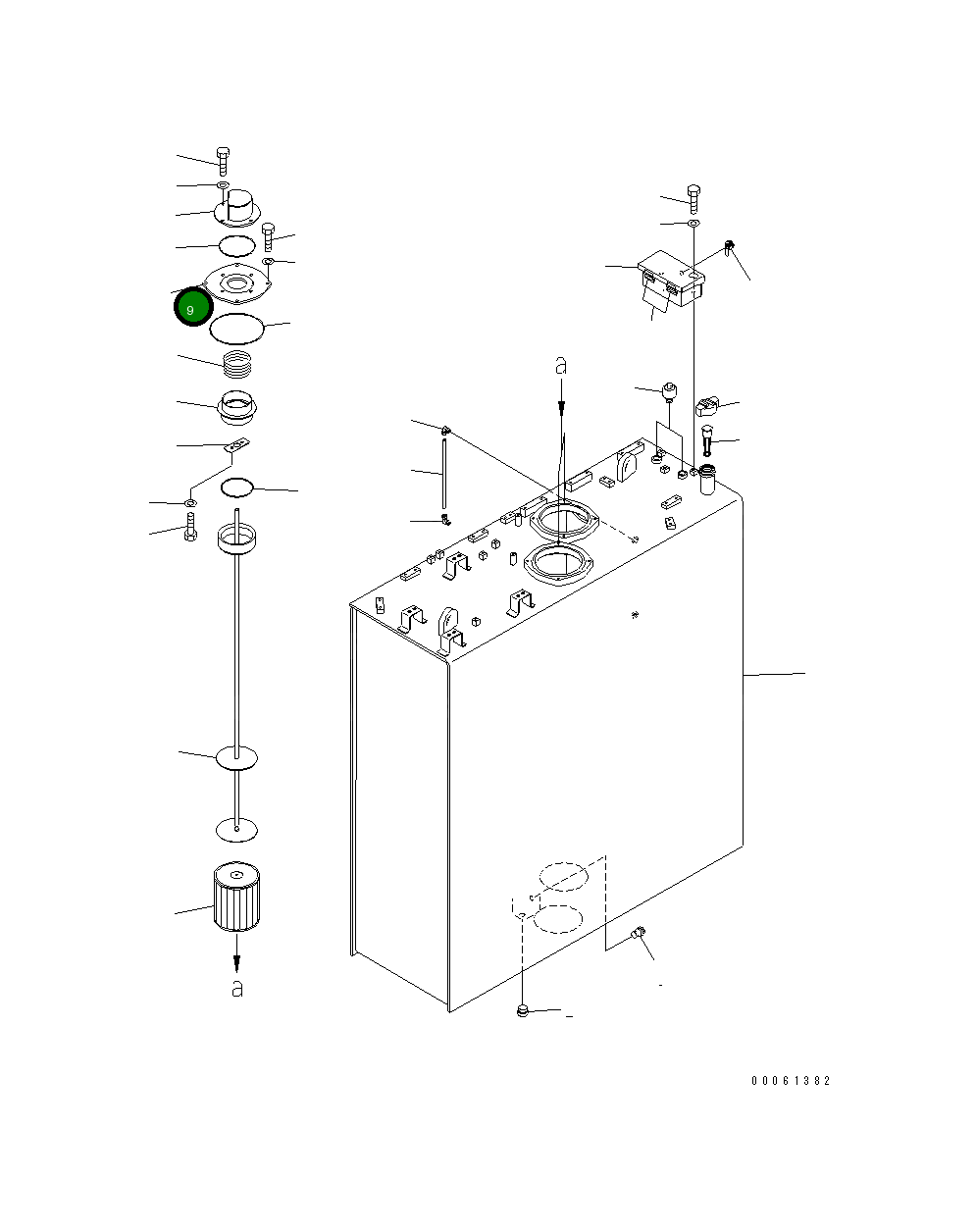 9

a

a

00061382