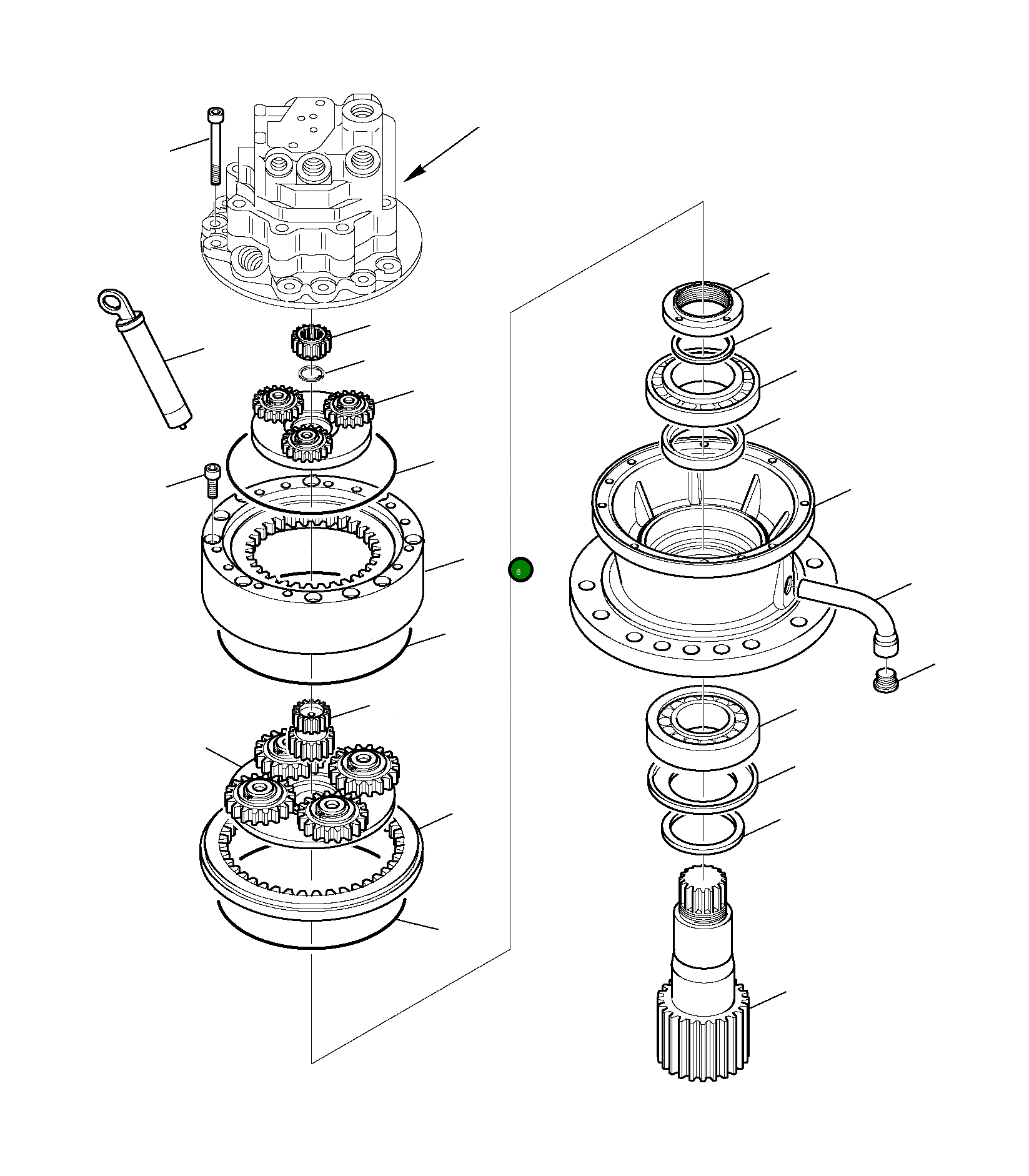 6