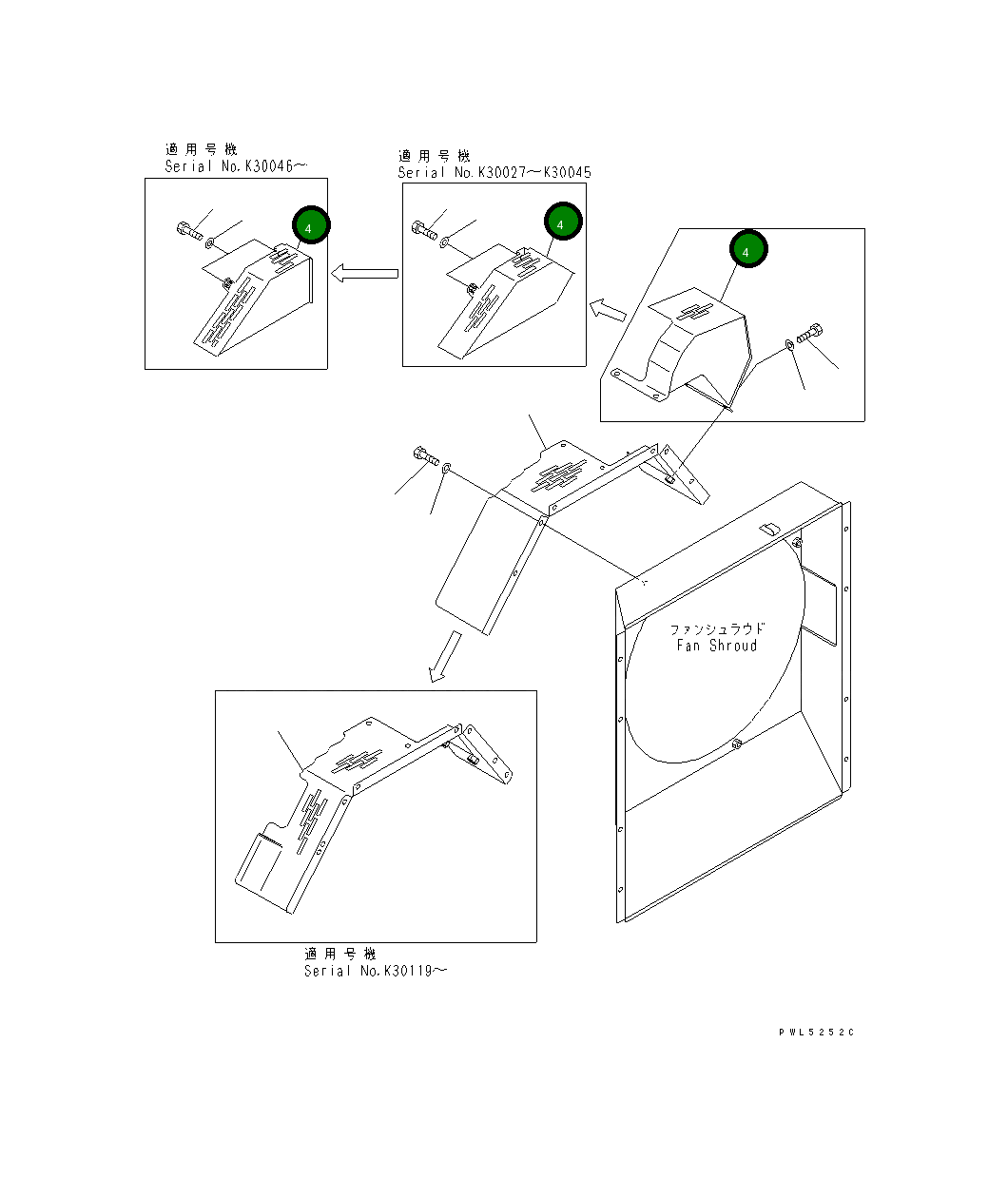 適用号機
Serial No.K30046~

4

適用号機
Serial No.K30027~K30045

4

4

ファンシュラウド
Fan Shroud

適用号機
Serial No.K30119~

PWL5252C