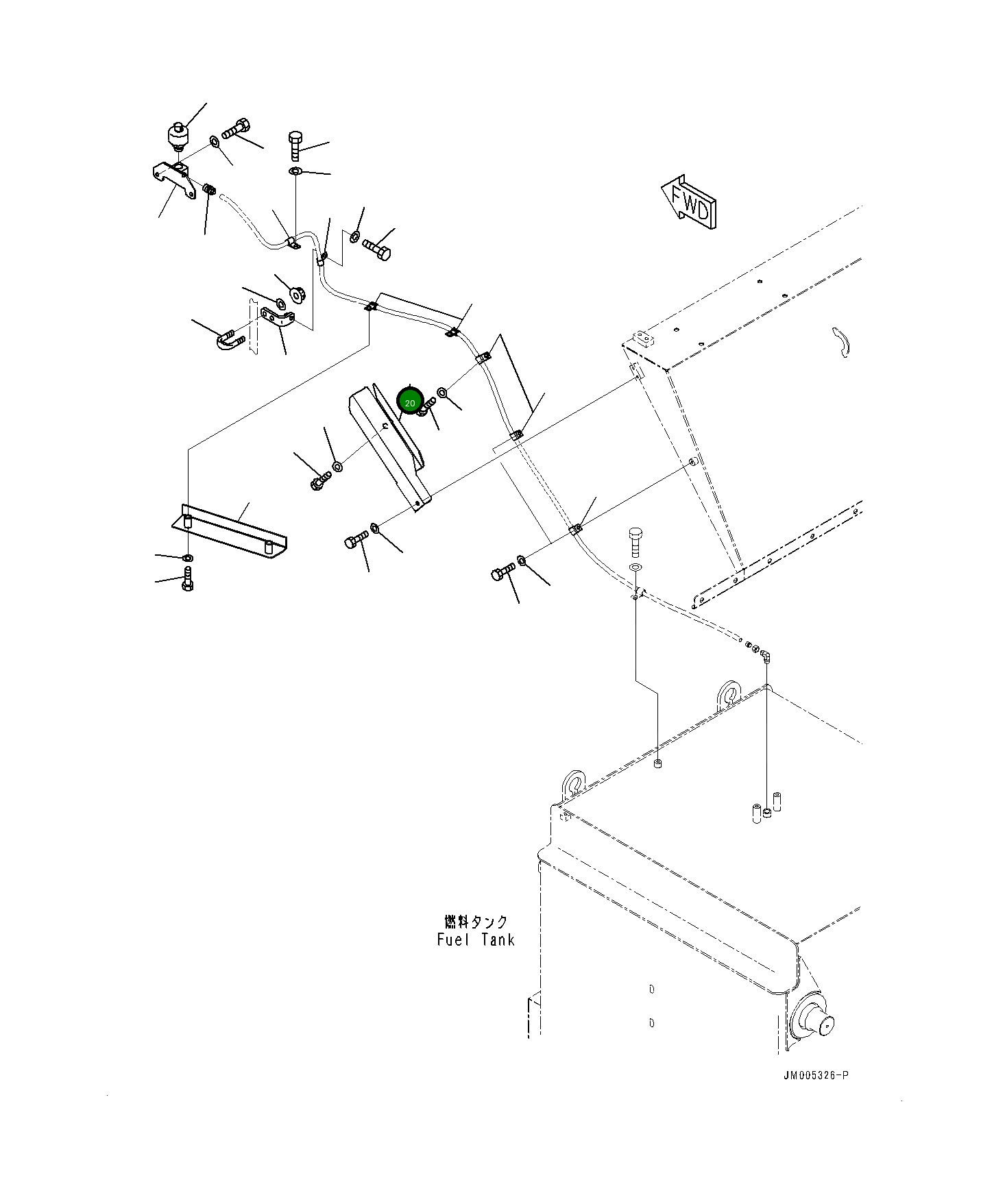 FWD

20

燃料タンク
Fuel Tank

JM005326-P