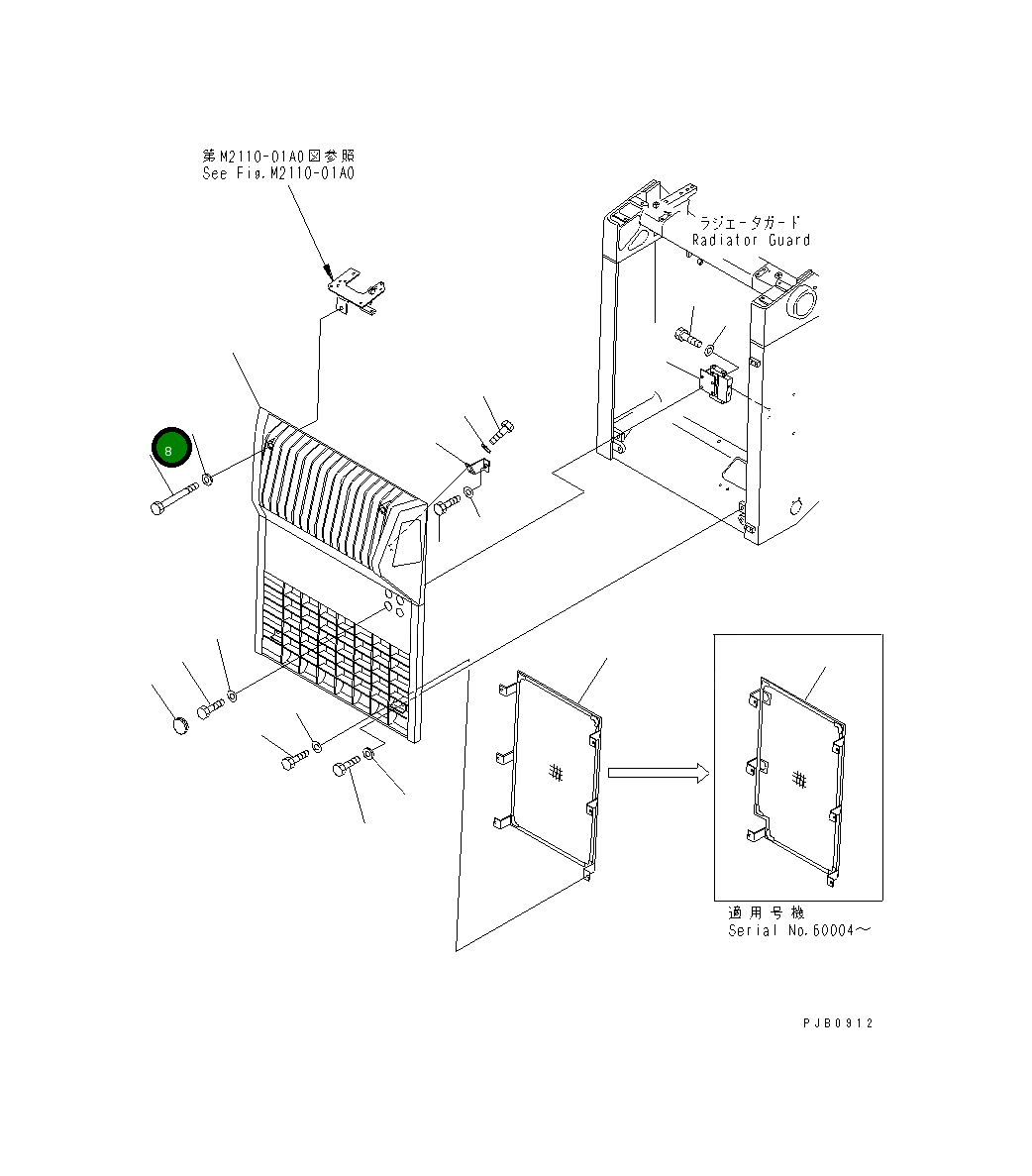 第M2110-01A0図参照
See Fig.M2110-01A0

ラジエータガード
Radiator Guard

8

適用号機
Serial No.60004～

PJB0912