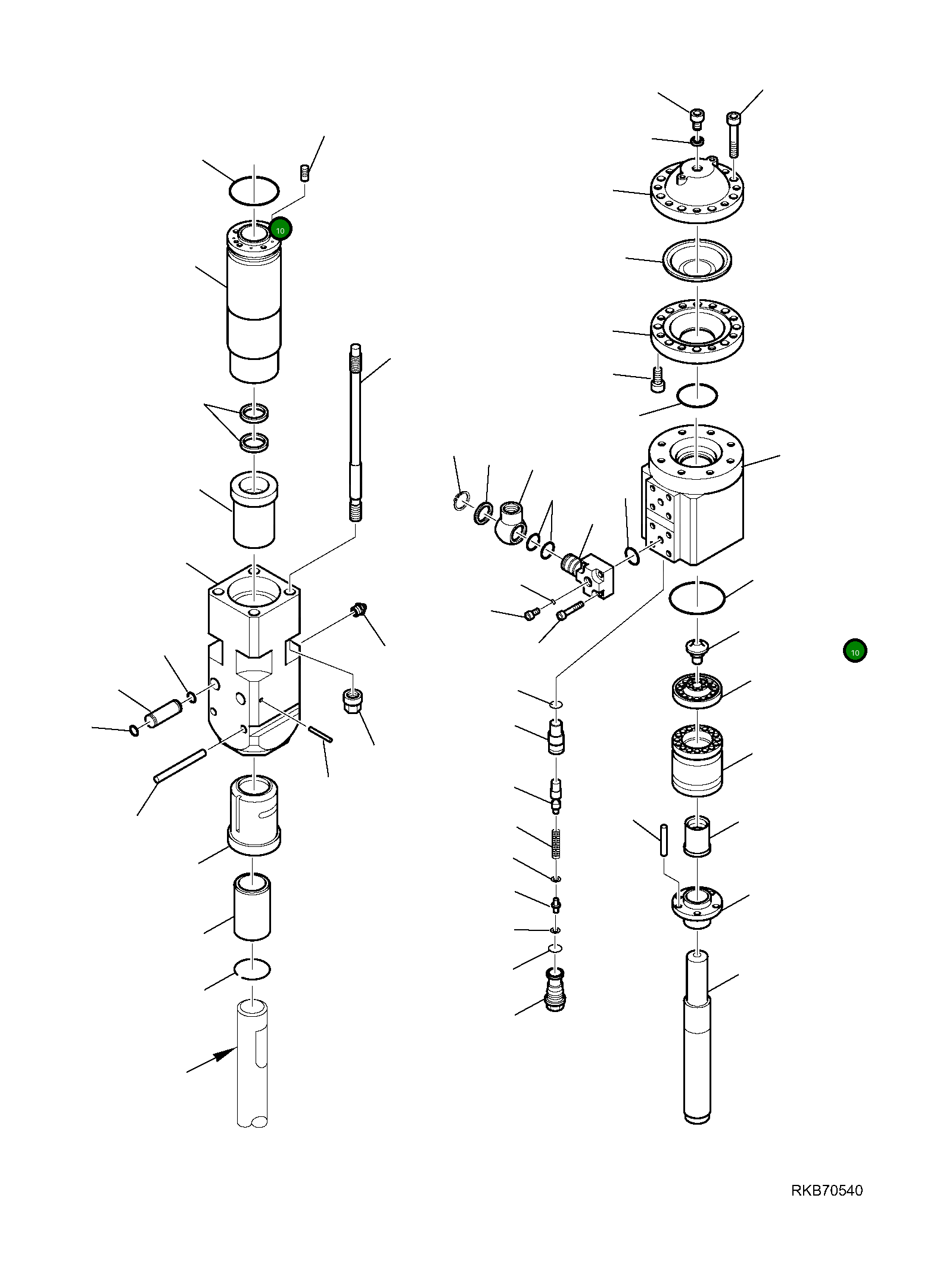 10

10

RKB70540