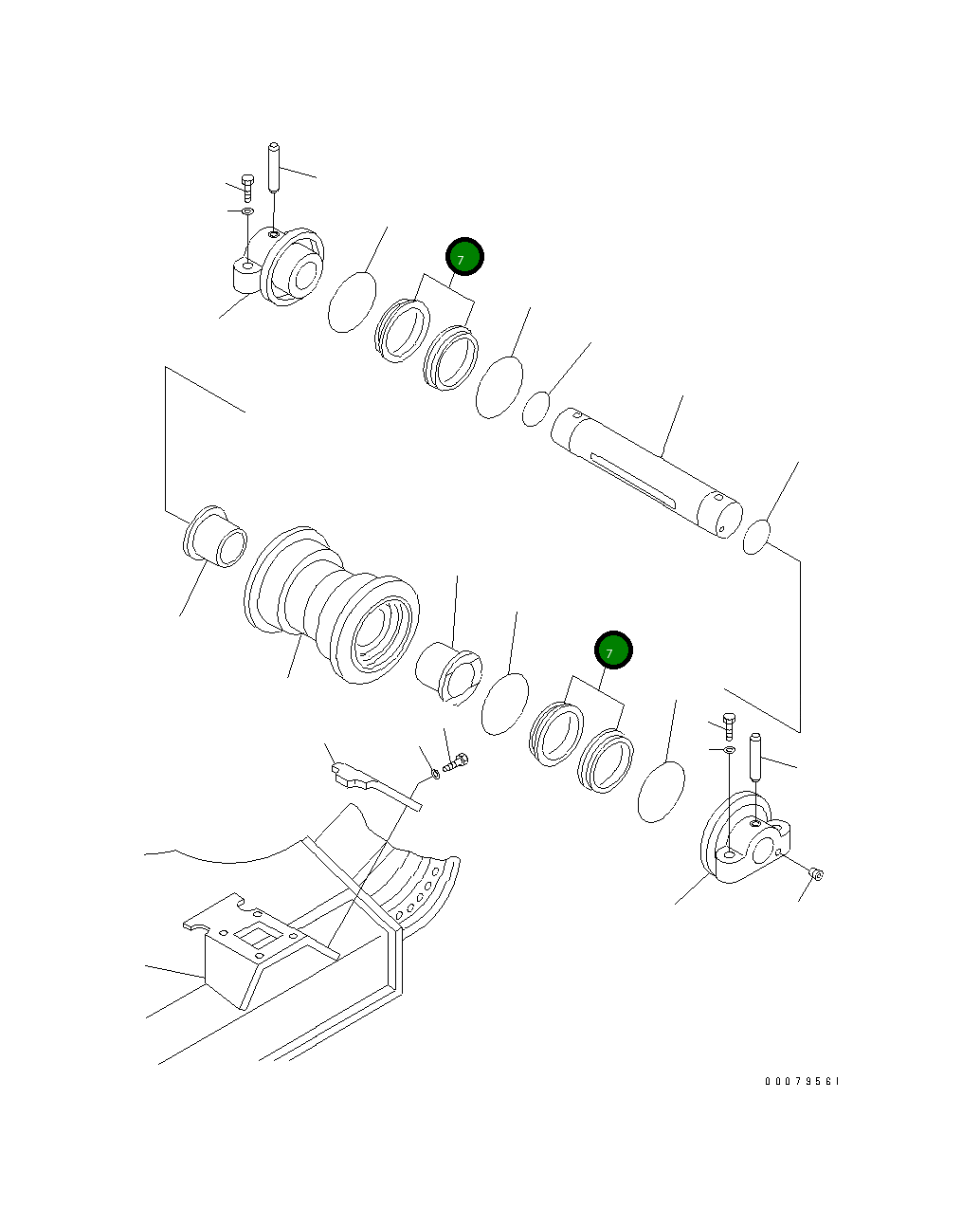 7

7

00079561