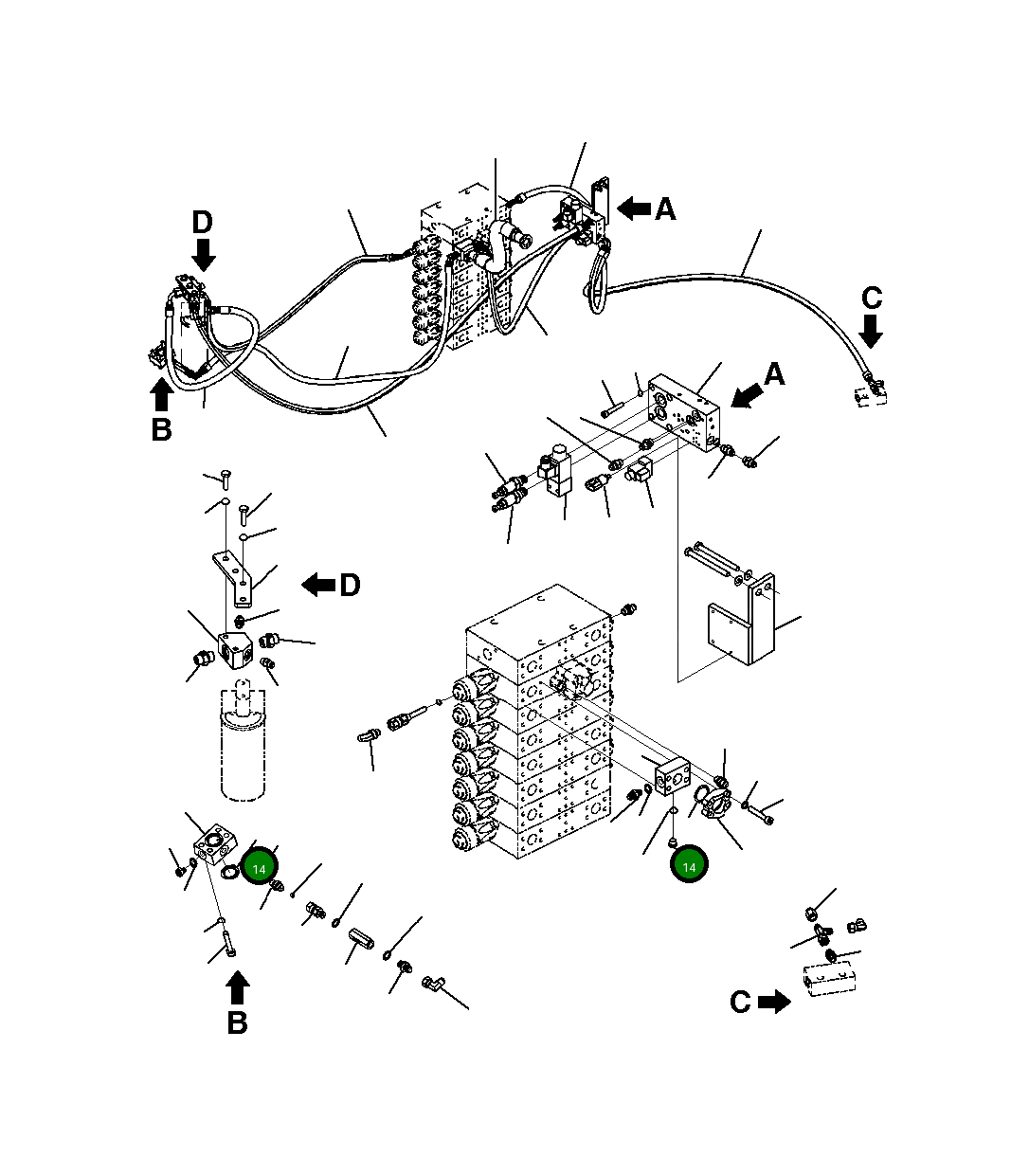 D
A
C
B
A
D
14
14
B
C