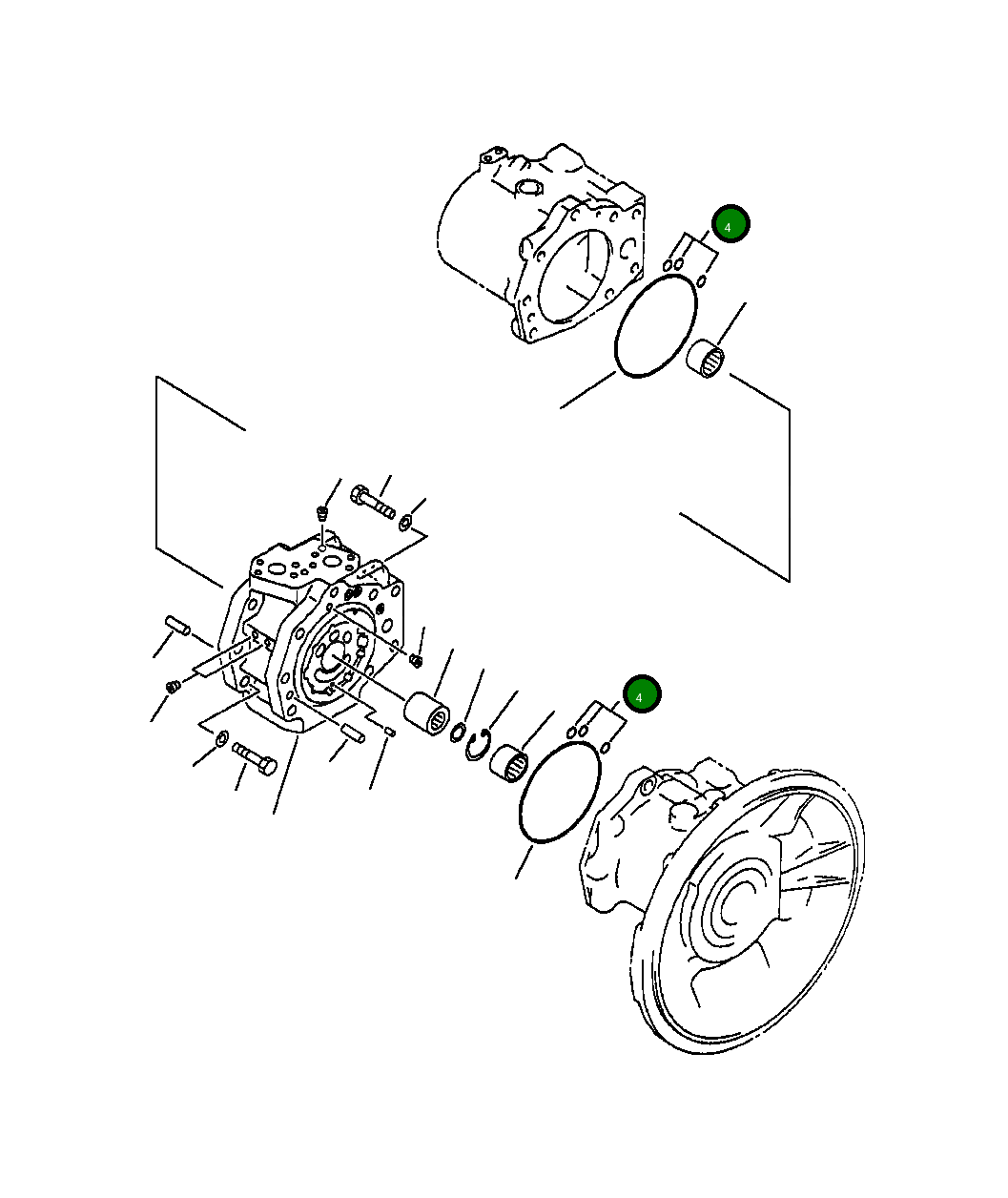 4

4