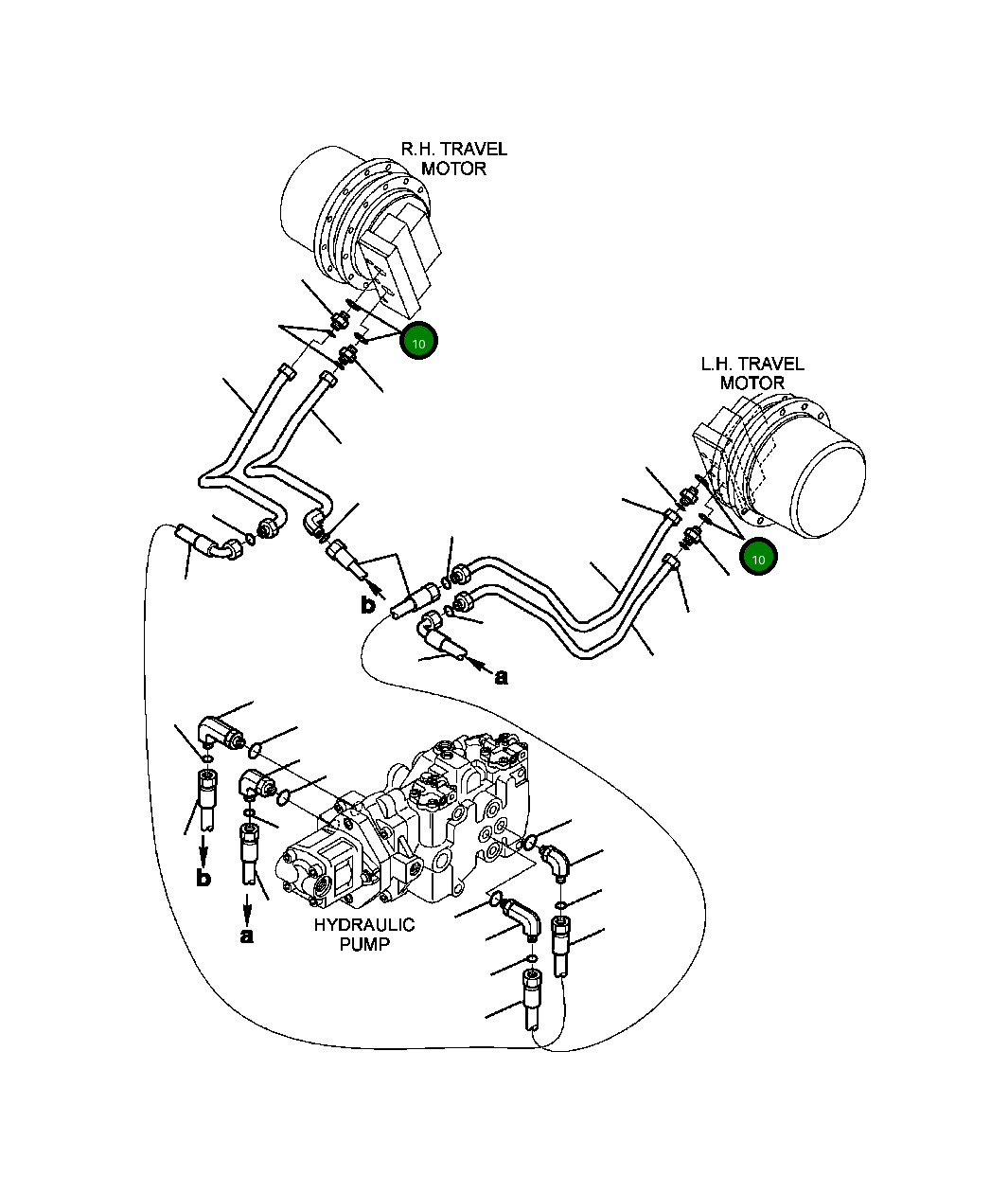 R.H. TRAVEL MOTOR

10

L.H. TRAVEL MOTOR

10

b

a

b

a

HYDRAULIC PUMP