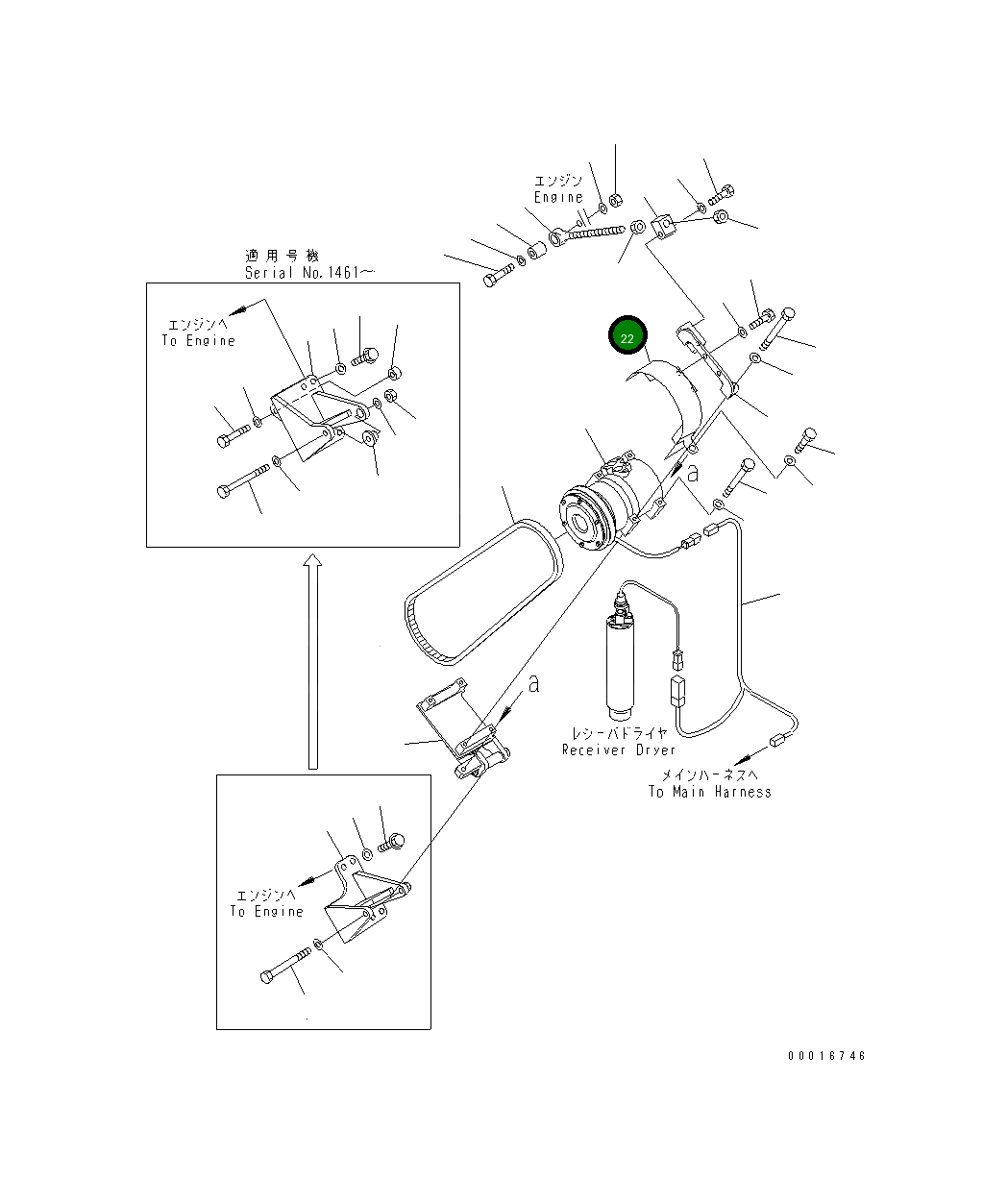 エンジン
Engine

適用号機
Serial No.1461～

エンジンへ
To Engine

22

a

a

レシーバドライヤ
Receiver Dryer

メインハーネスへ
To Main Harness

エンジンへ
To Engine

00016746